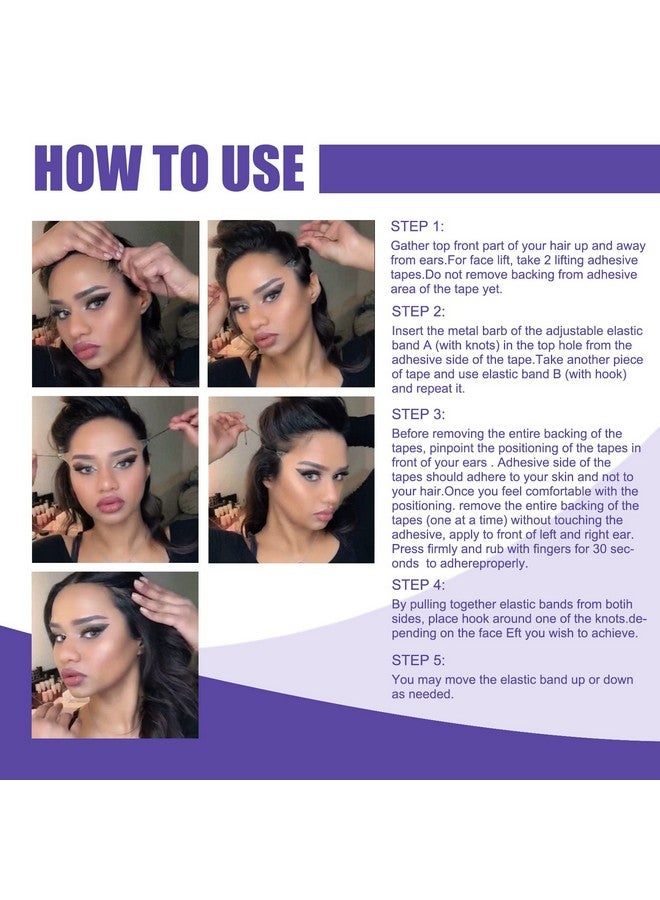 HOW TO USE

STEP 1:
Gather top front part of your hair up and away from ears.For face lift, take 2 lifting adhesive tapes.Do not remove backing from adhesive area of the tape yet.

STEP 2:
Insert the metal barb of the adjustable elastic band A (with knots) in the top hole from the adhesive side of the tape.Take another piece of tape and use elastic band B (with hook) and repeat it.

STEP 3:
Before removing the entire backing of the tapes, pinpoint the positioning of the tapes in front of your ears . Adhesive side of the tapes should adhere to your skin and not to your hair.Once you feel comfortable with the positioning. remove the entire backing of the tapes (one at a time) without touching the adhesive, apply to front of left and right ear. Press firmly and rub with fingers for 30 seconds to adhereproperly.

STEP 4:
By pulling together elastic bands from botih sides, place hook around one of the knots.depending on the face Eft you wish to achieve.

STEP 5:
You may move the elastic band up or down as needed.