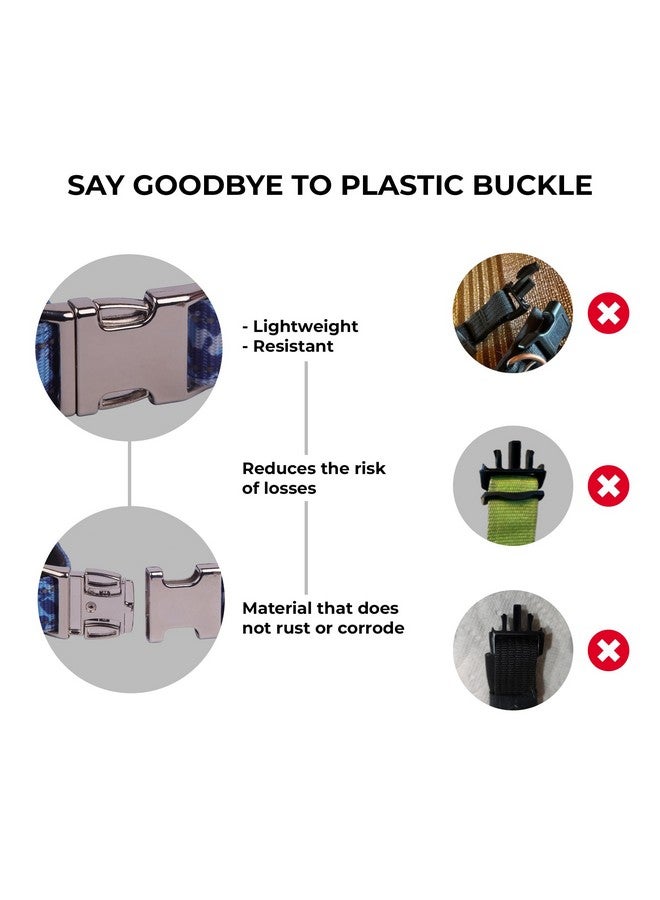 SAY GOODBYE TO PLASTIC BUCKLE

- Lightweight
- Resistant

Reduces the risk of losses

Material that does not rust or corrode