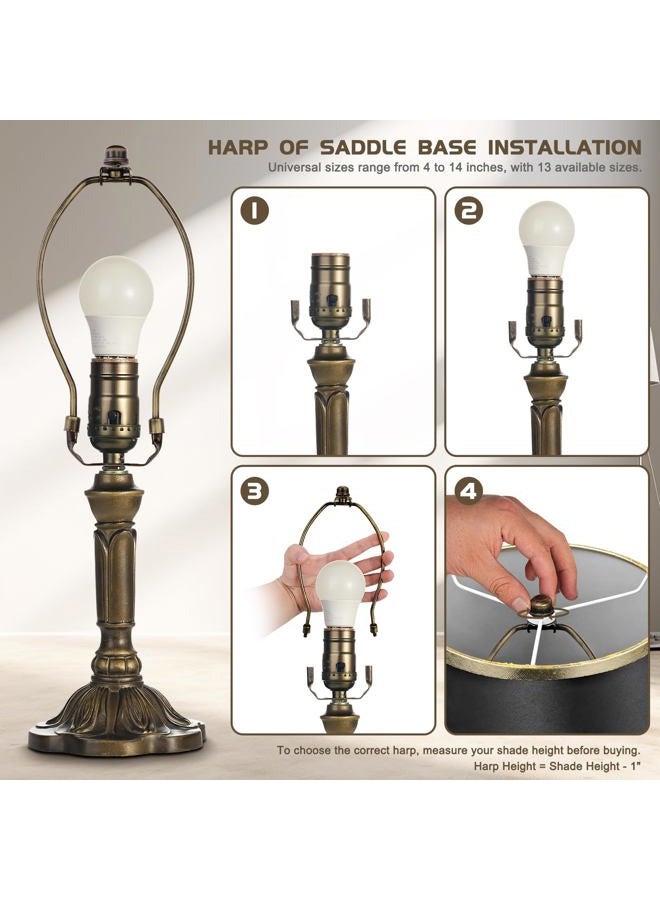 HARP OF SADDLE BASE INSTALLATION
Universal sizes range from 4 to 14 inches, with 13 available sizes.

1

2

3

4

To choose the correct harp, measure your shade height before buying.
Harp Height = Shade Height - 1"