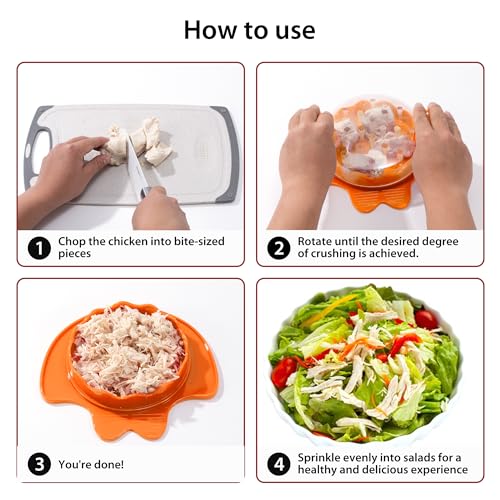 How to use

1 Chop the chicken into bite-sized pieces

2 Rotate until the desired degree of crushing is achieved.

3 You're done!

4 Sprinkle evenly into salads for a healthy and delicious experience