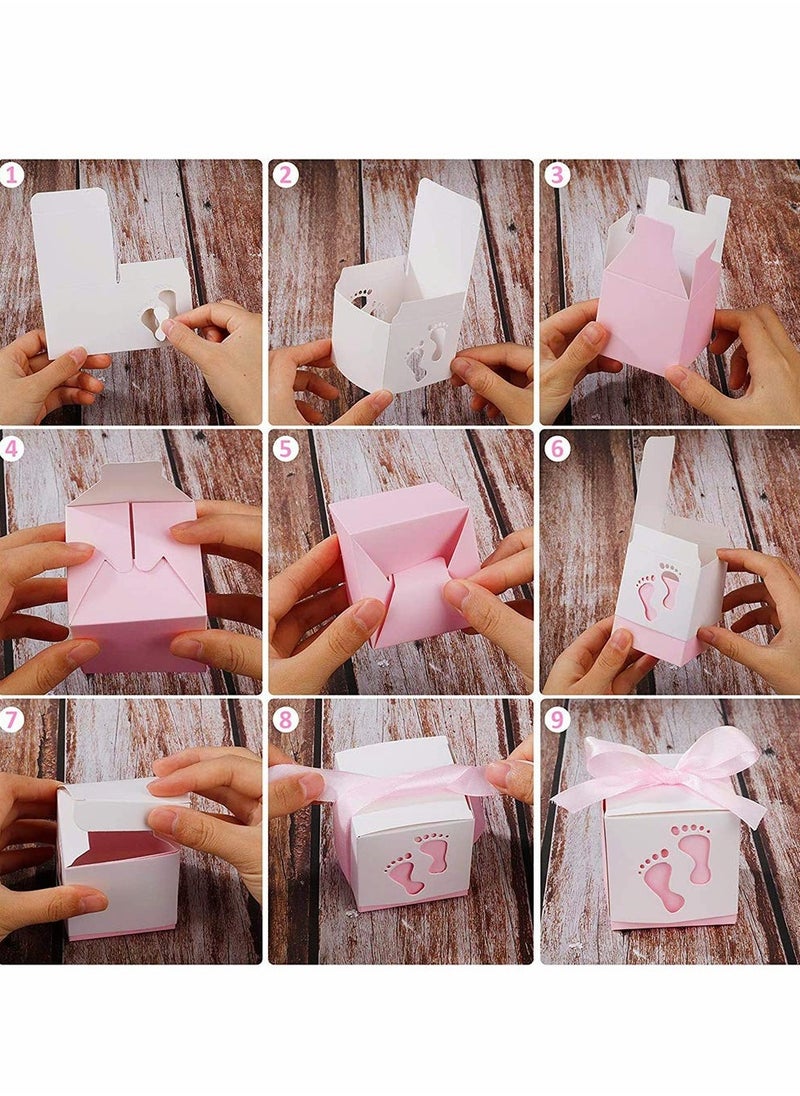 1
2
3
4
5
6
7
8
9