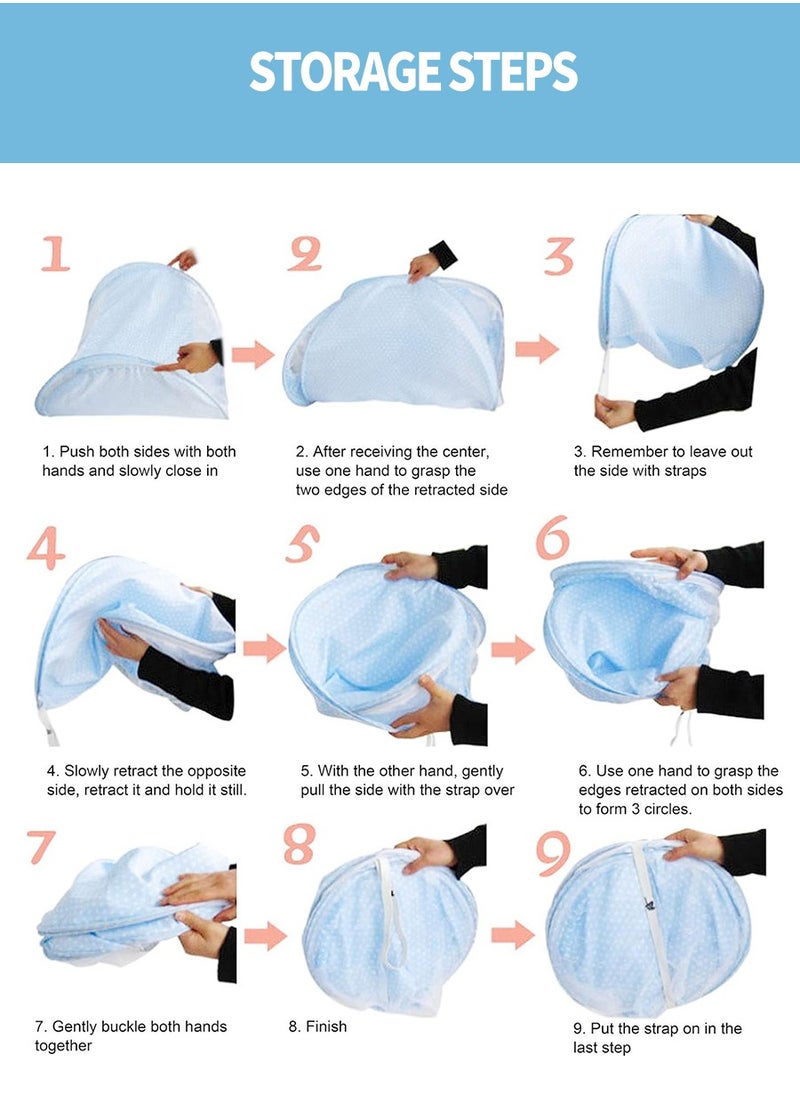 STORAGE STEPS

1

2

3

1. Push both sides with both hands and slowly close in

2. After receiving the center, use one hand to grasp the two edges of the retracted side

3. Remember to leave out the side with straps

4

5

6

4. Slowly retract the opposite side, retract it and hold it still.

5. With the other hand, gently pull the side with the strap over

6. Use one hand to grasp the edges retracted on both sides to form 3 circles.

7

8

9

7. Gently buckle both hands together

8. Finish

9. Put the strap on in the last step