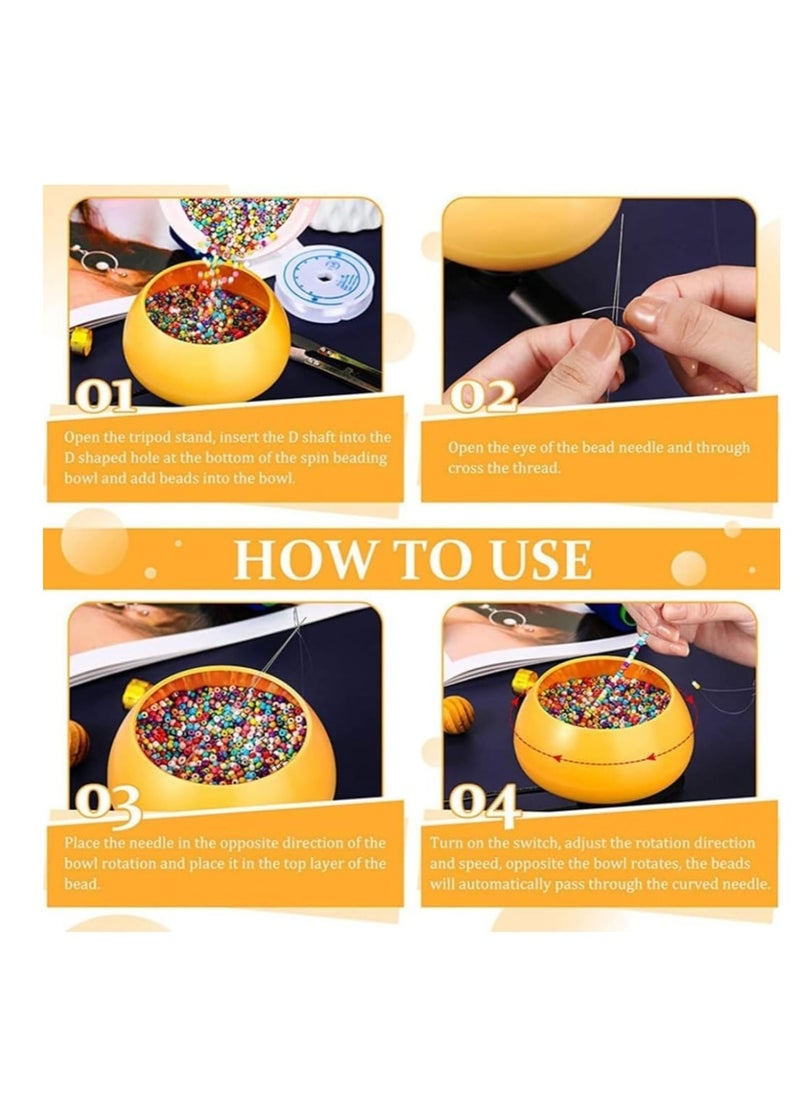 01

Open the tripod stand, insert the D shaft into the D shaped hole at the bottom of the spin beading bowl and add beads into the bowl.

02

Open the eye of the bead needle and through cross the thread.

HOW TO USE

03

Place the needle in the opposite direction of the bowl rotation and place it in the top layer of the bead.

04

Turn on the switch, adjust the rotation direction and speed, opposite the bowl rotates, the beads will automatically pass through the curved needle.