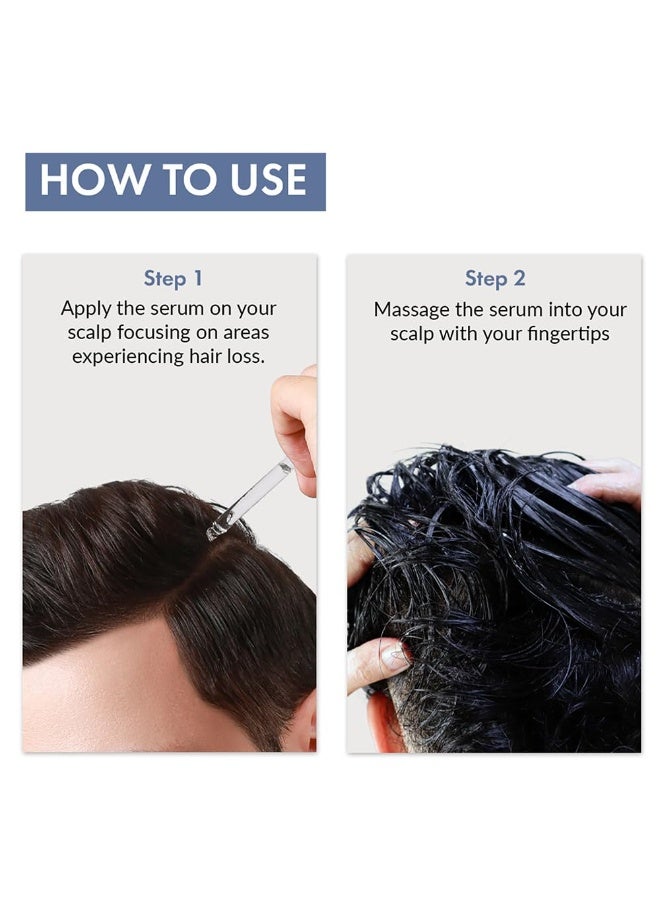 HOW TO USE

Step 1

Apply the serum on your scalp focusing on areas experiencing hair loss.

Step 2

Massage the serum into your scalp with your fingertips