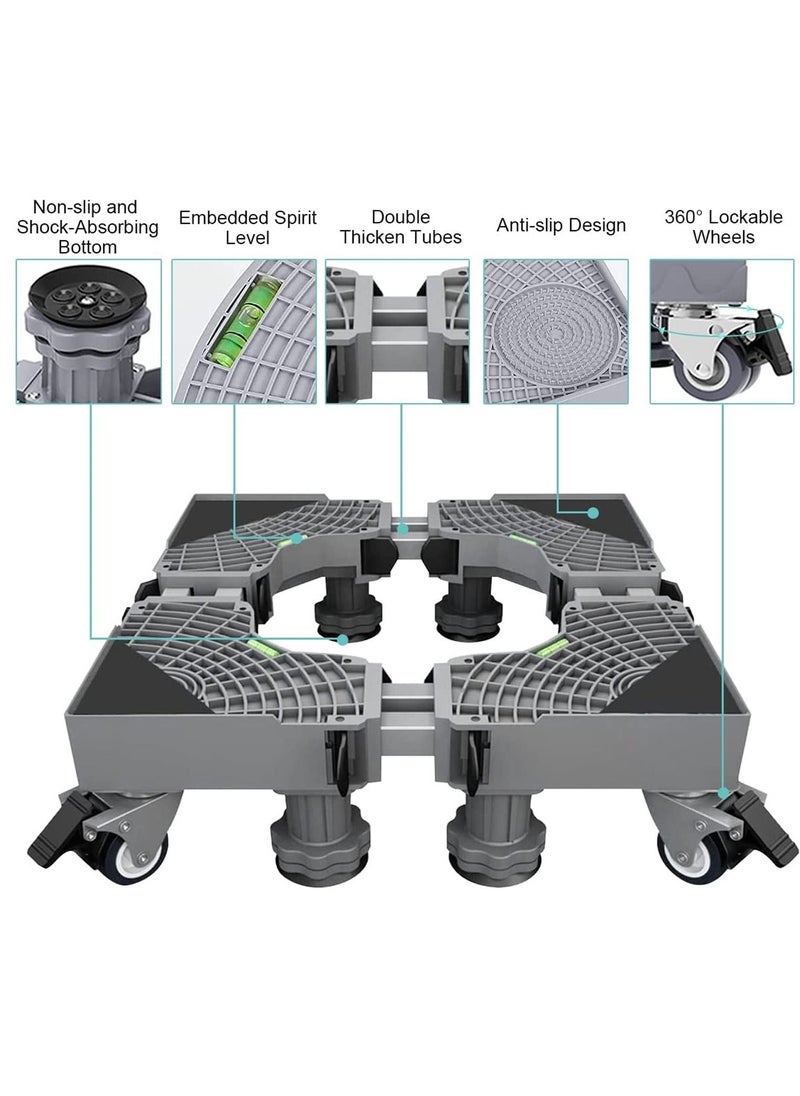 Non-slip and Shock-Absorbing Bottom

Embedded Spirit Level

Double Thicken Tubes

Anti-slip Design

360° Lockable Wheels