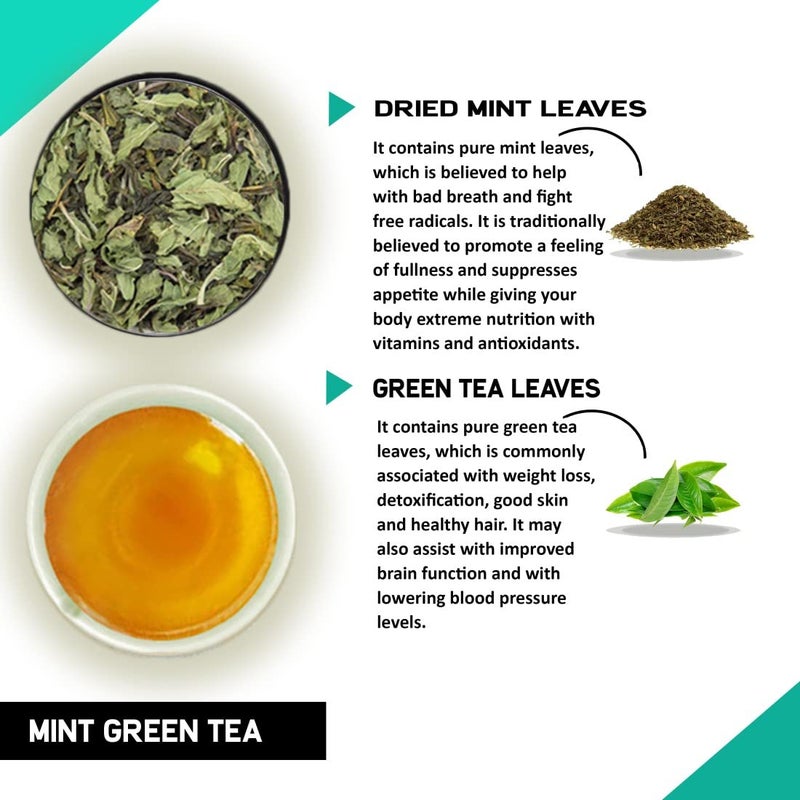 DRIED MINT LEAVES

It contains pure mint leaves, which is believed to help with bad breath and fight free radicals. It is traditionally believed to promote a feeling of fullness and suppresses appetite while giving your body extreme nutrition with vitamins and antioxidants.

GREEN TEA LEAVES

It contains pure green tea leaves, which is commonly associated with weight loss, detoxification, good skin and healthy hair. It may also assist with improved brain function and with lowering blood pressure levels.

MINT GREEN TEA