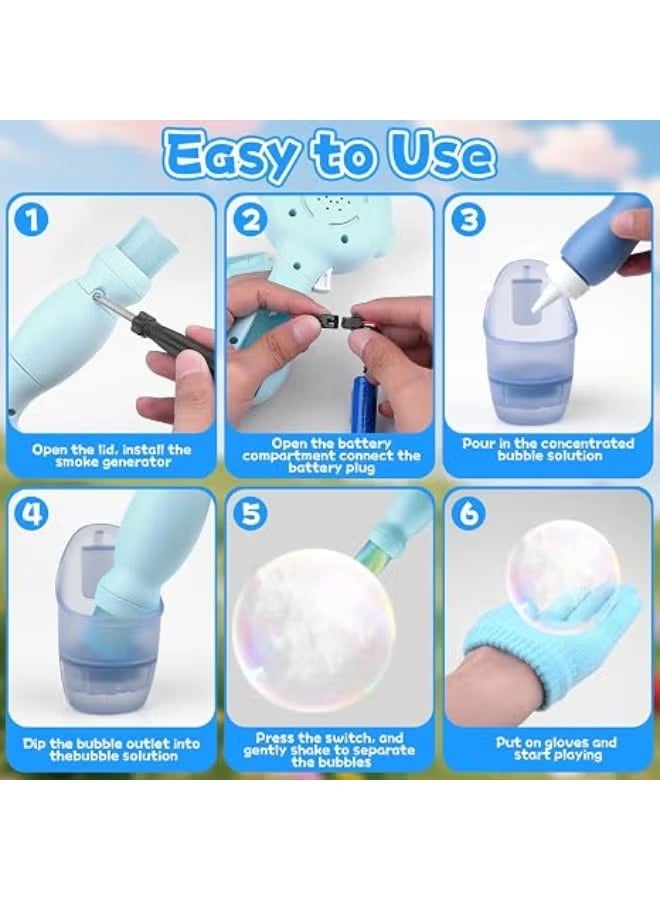 Easy to Use

1
Open the lid, install the smoke generator

2
Open the battery compartment connect the battery plug

3
Pour in the concentrated bubble solution

4
Dip the bubble outlet into thebubble solution

5
Press the switch, and gently shake to separate the bubbles

6
Put on gloves and start playing