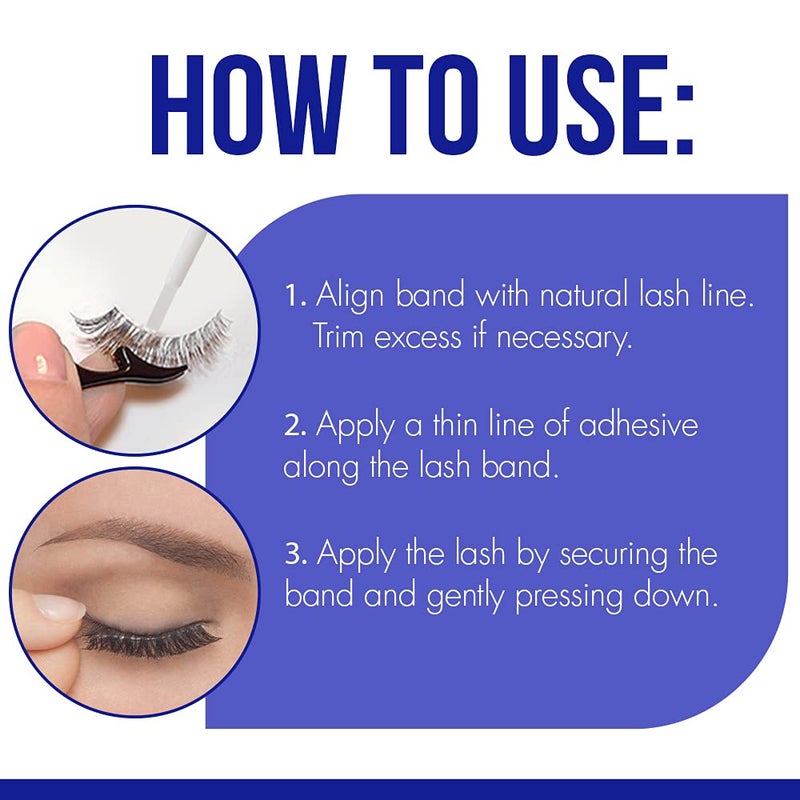 HOW TO USE:

1. Align band with natural lash line. Trim excess if necessary.

2. Apply a thin line of adhesive along the lash band.

3. Apply the lash by securing the band and gently pressing down.