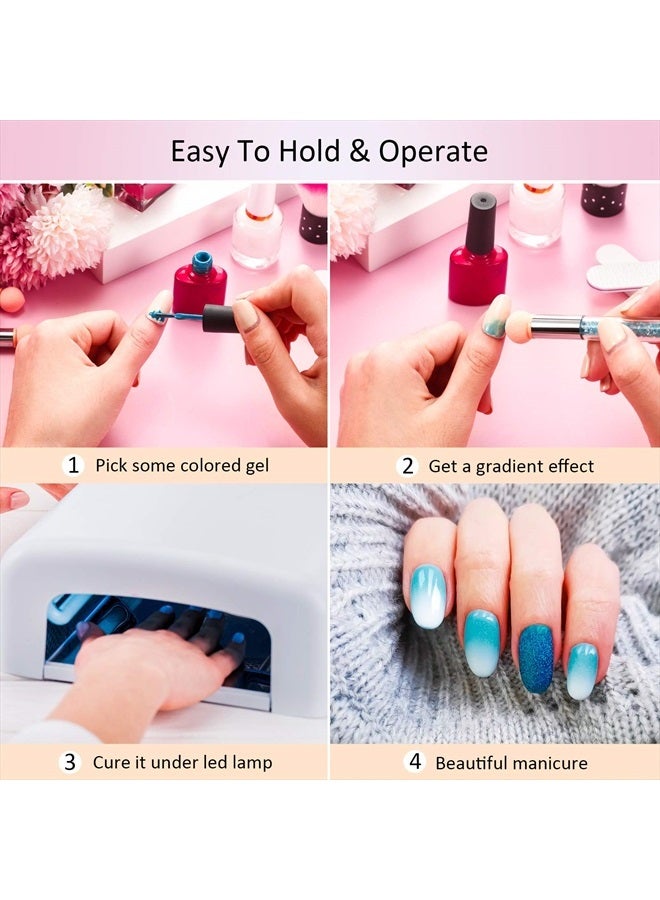 Easy To Hold & Operate

1 Pick some colored gel

2 Get a gradient effect

3 Cure it under led lamp

4 Beautiful manicure