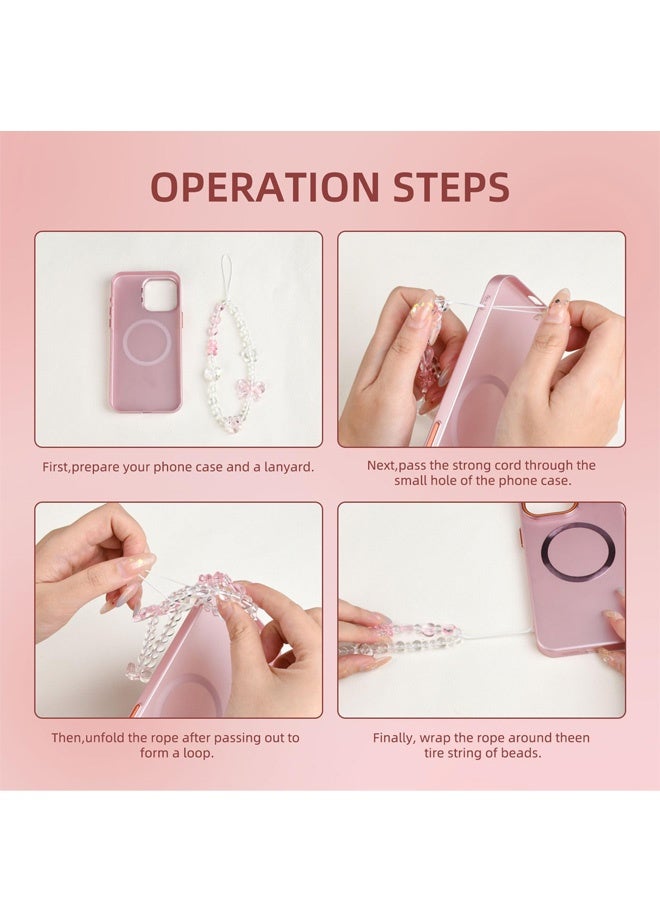 OPERATION STEPS

First,prepare your phone case and a lanyard.

Next,pass the strong cord through the small hole of the phone case.

Then,unfold the rope after passing out to form a loop.

Finally, wrap the rope around theen tire string of beads.