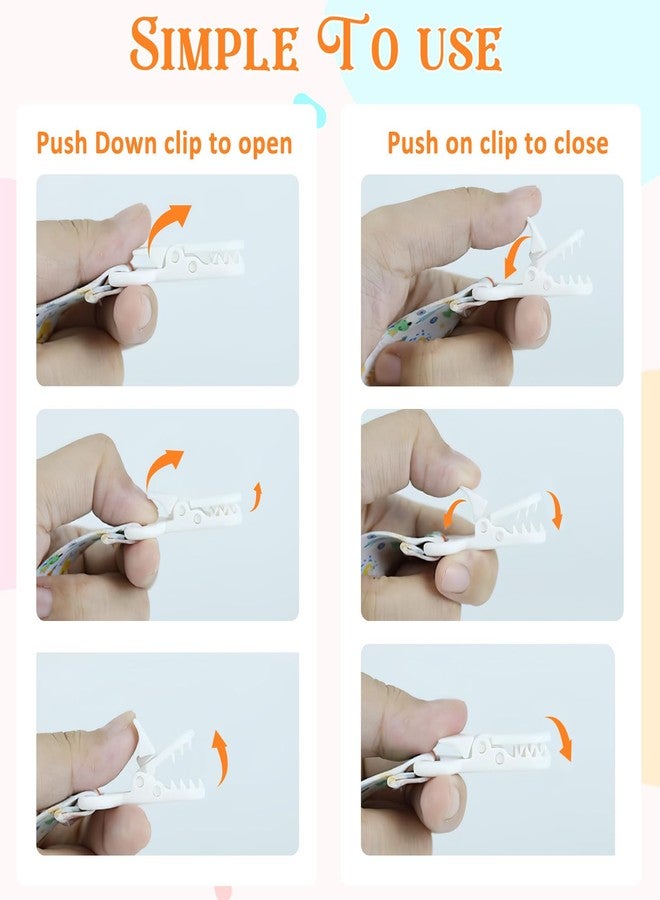 SIMPLE TO USE

Push Down clip to open

Push on clip to close