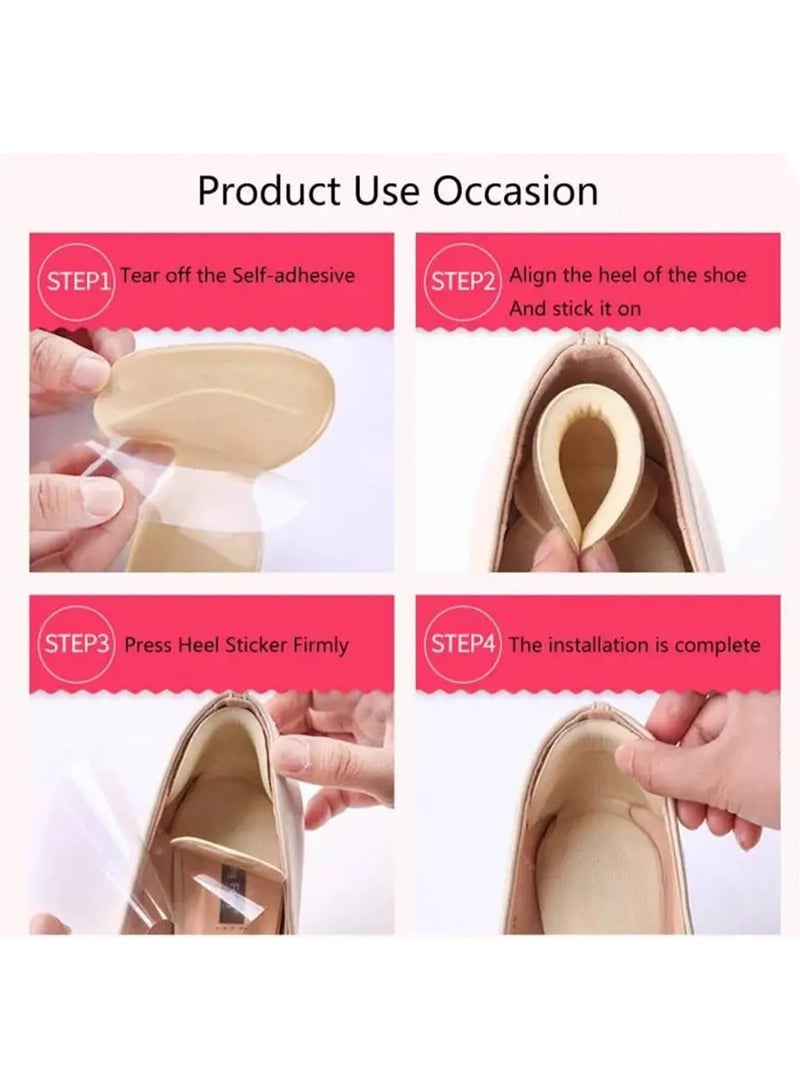 Product Use Occasion

STEP1 Tear off the Self-adhesive

STEP2 Align the heel of the shoe And stick it on

STEP3 Press Heel Sticker Firmly

STEP4 The installation is complete