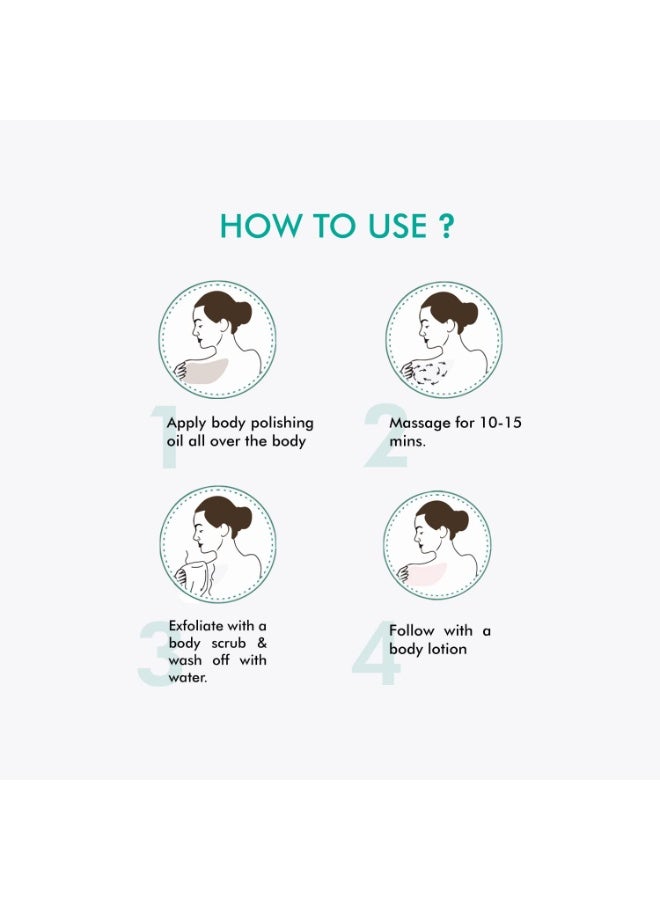 HOW TO USE ?

1 Apply body polishing oil all over the body

2 Massage for 10-15 mins.

3 Exfoliate with a body scrub & wash off with water.

4 Follow with a body lotion