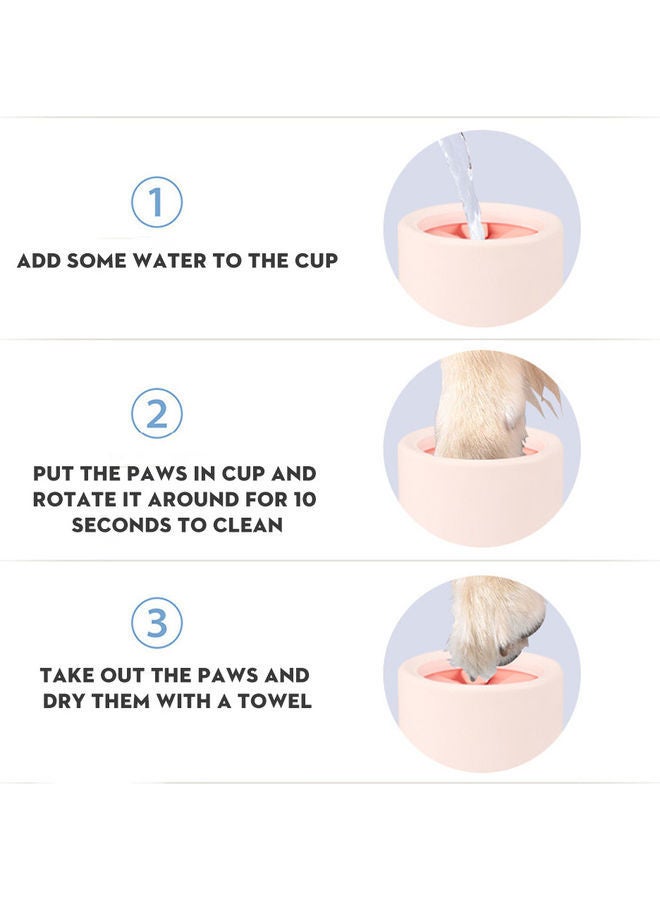 1

ADD SOME WATER TO THE CUP

2

PUT THE PAWS IN CUP AND ROTATE IT AROUND FOR 10 SECONDS TO CLEAN

3

TAKE OUT THE PAWS AND DRY THEM WITH A TOWEL