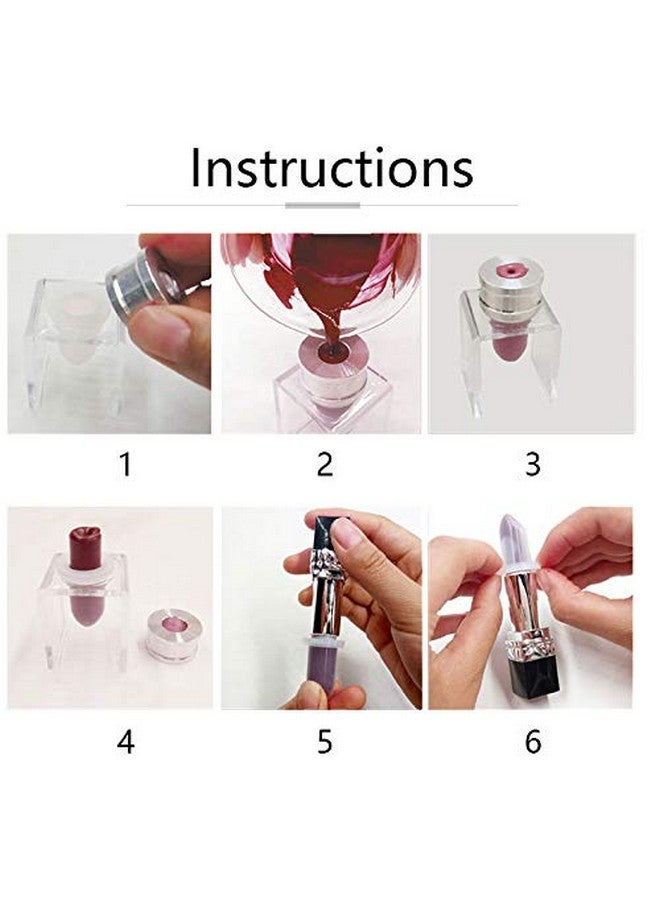 Instructions

1

2

3

4

5

6