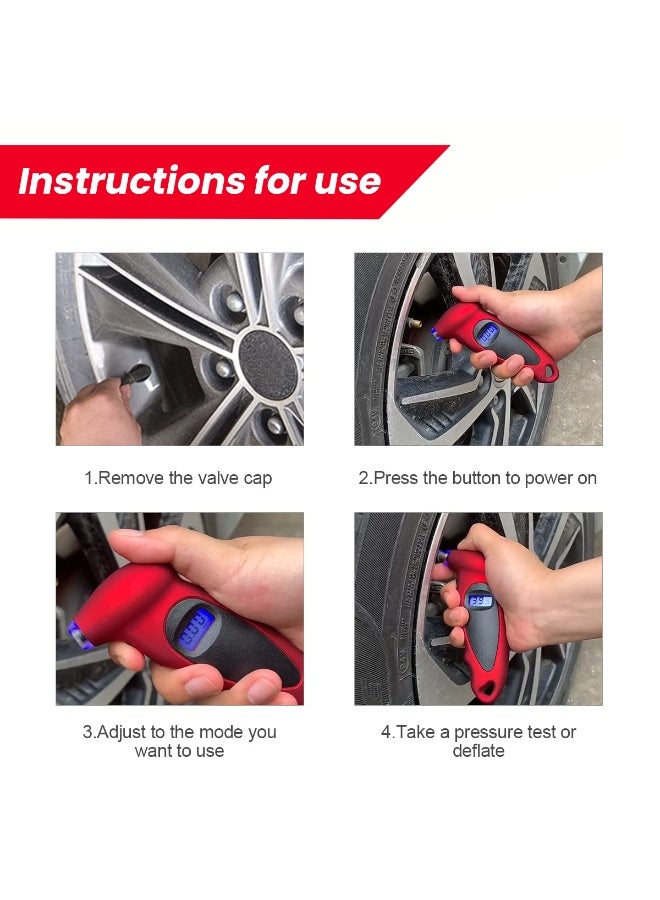 Instructions for use

1.Remove the valve cap

2.Press the button to power on

3.Adjust to the mode you want to use

4.Take a pressure test or deflate