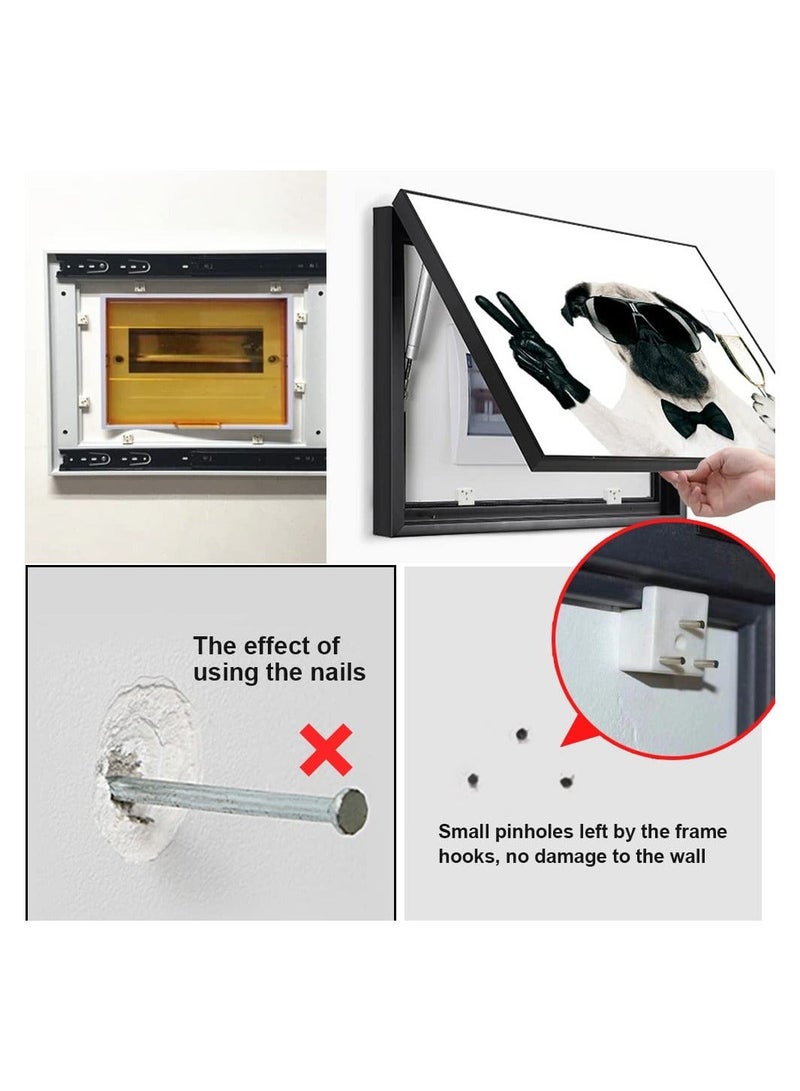 The effect of using the nails

Small pinholes left by the frame hooks, no damage to the wall