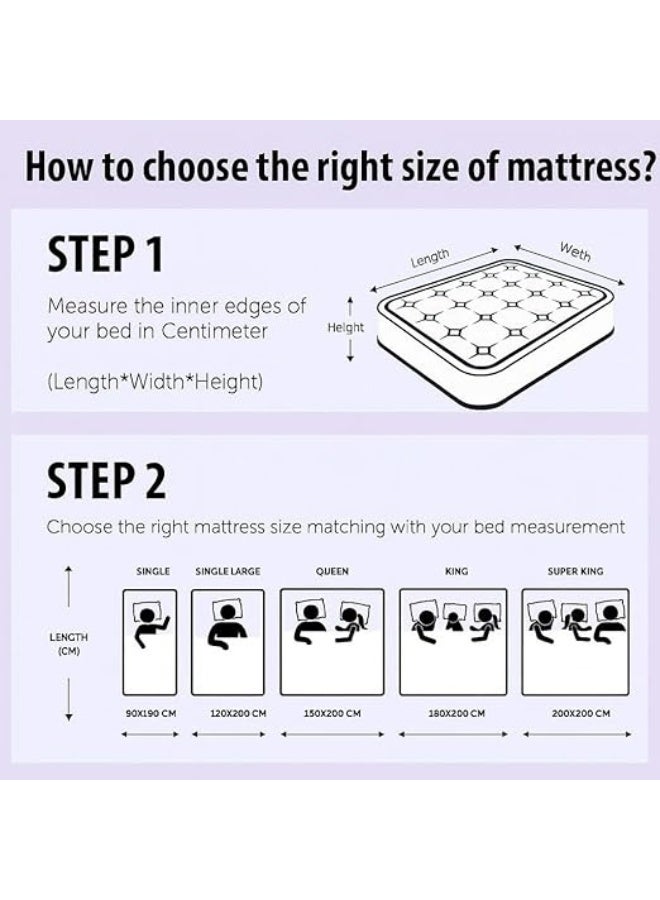 How to choose the right size of mattress?

STEP 1

Measure the inner edges of your bed in Centimeter

(Length*Width*Height)

Length

Weth

Height

STEP 2

Choose the right mattress size matching with your bed measurement

LENGTH (CM)

SINGLE

SINGLE LARGE

QUEEN

KING

SUPER KING

90X190 CM

120X200 CM

150X200 CM

180X200 CM

200X200 CM