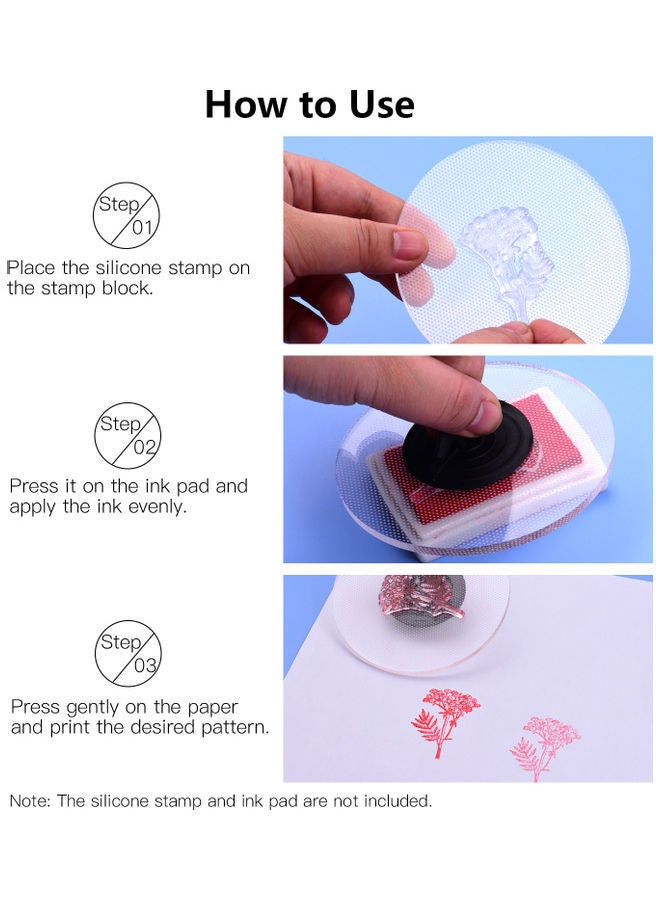 How to Use

Step 01

Place the silicone stamp on the stamp block.

Step 02

Press it on the ink pad and apply the ink evenly.

Step 03

Press gently on the paper and print the desired pattern.

Note: The silicone stamp and ink pad are not included.