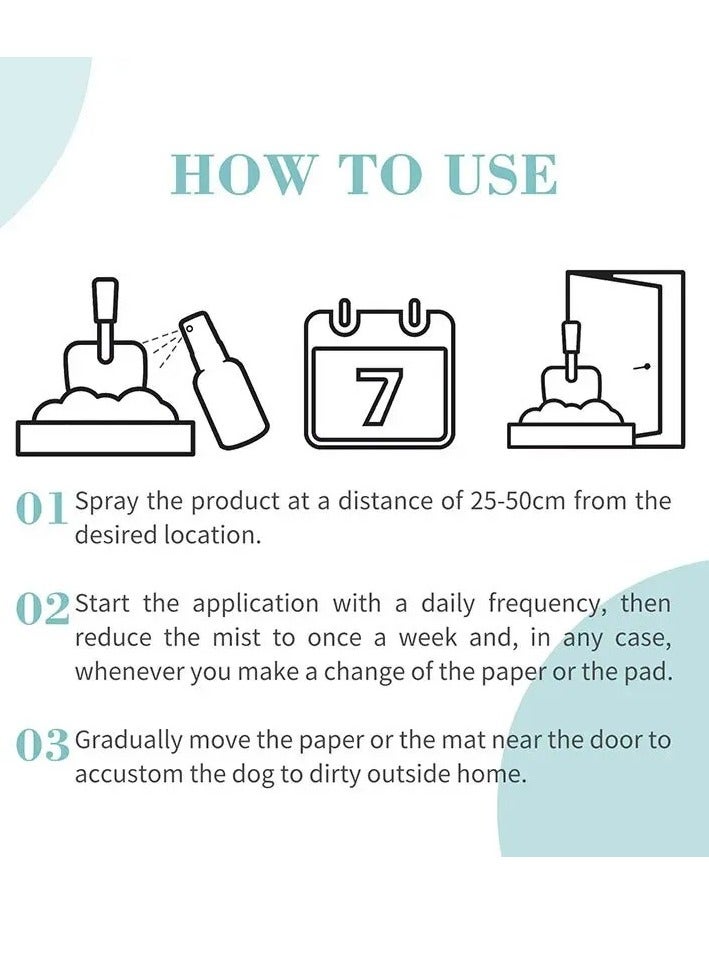 HOW TO USE

7

01 Spray the product at a distance of 25-50cm from the desired location.

02 Start the application with a daily frequency, then reduce the mist to once a week and, in any case, whenever you make a change of the paper or the pad.

03 Gradually move the paper or the mat near the door to accustom the dog to dirty outside home.