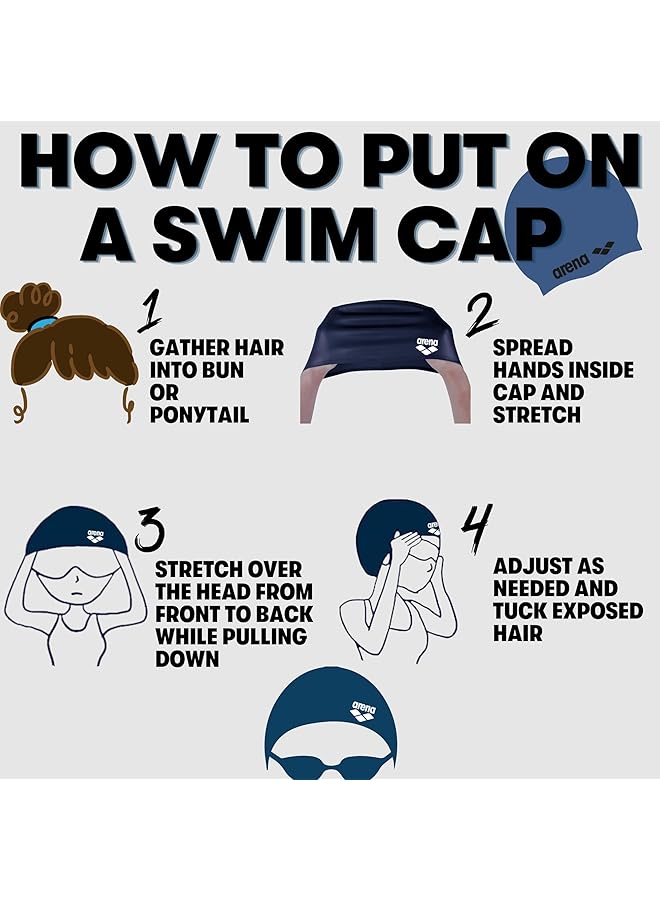 HOW TO PUT ON A SWIM CAP

arena

1
GATHER HAIR INTO BUN OR PONYTAIL

arena
2
SPREAD HANDS INSIDE CAP AND STRETCH

arena
3
STRETCH OVER THE HEAD FROM FRONT TO BACK WHILE PULLING DOWN

arena
4
ADJUST AS NEEDED AND TUCK EXPOSED HAIR

arena