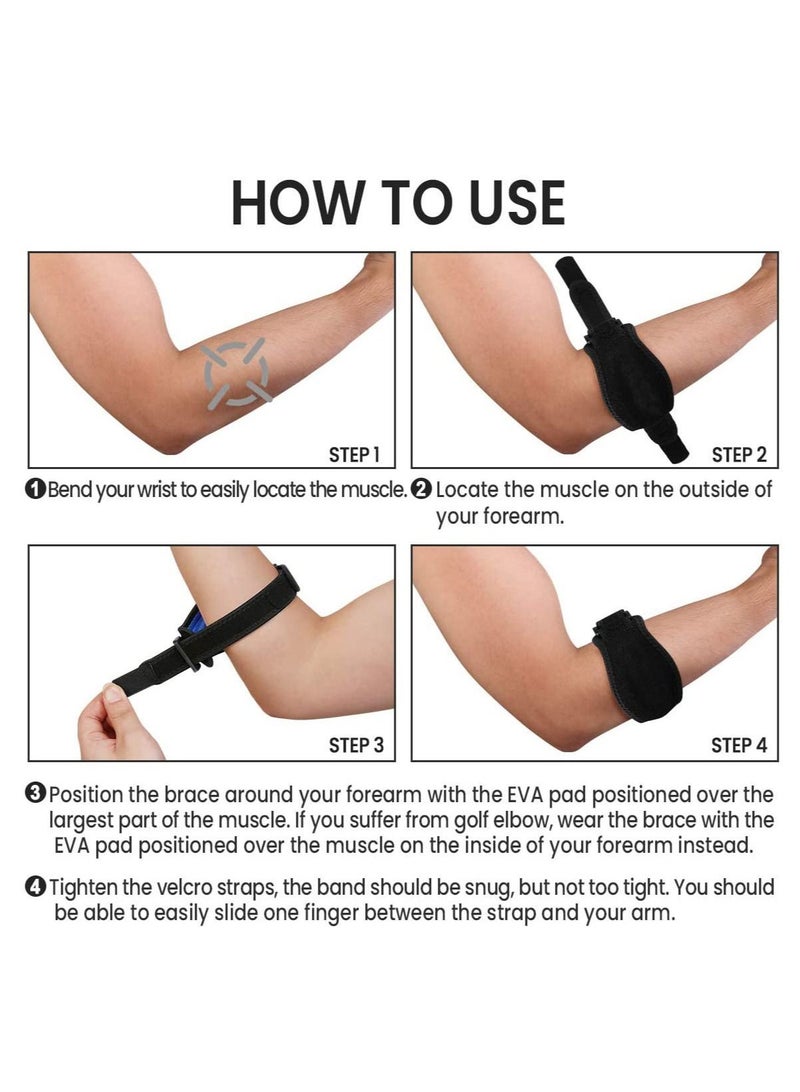 HOW TO USE

STEP 1

STEP 2

❶Bend your wrist to easily locate the muscle. ❷ Locate the muscle on the outside of your forearm.

STEP 3

STEP 4

❸Position the brace around your forearm with the EVA pad positioned over the largest part of the muscle. If you suffer from golf elbow, wear the brace with the EVA pad positioned over the muscle on the inside of your forearm instead.

❹Tighten the velcro straps, the band should be snug, but not too tight. You should be able to easily slide one finger between the strap and your arm.