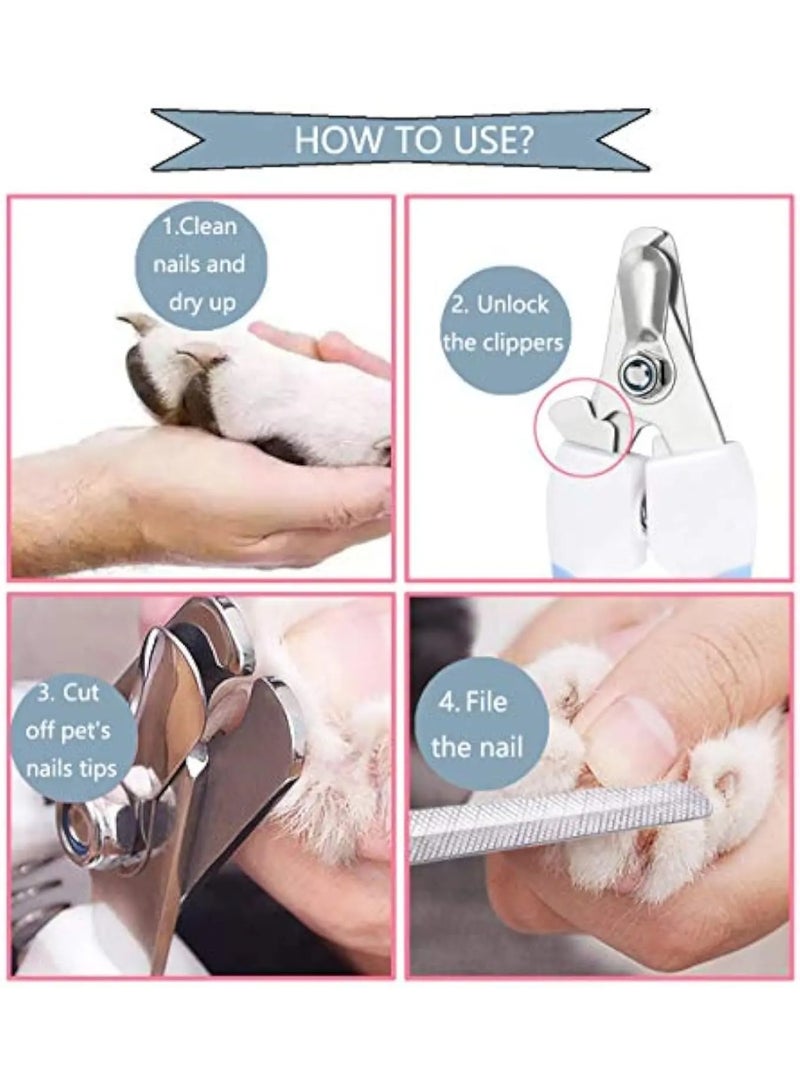 HOW TO USE?

1.Clean nails and dry up

2. Unlock the clippers

3. Cut off pet's nails tips

4. File the nail