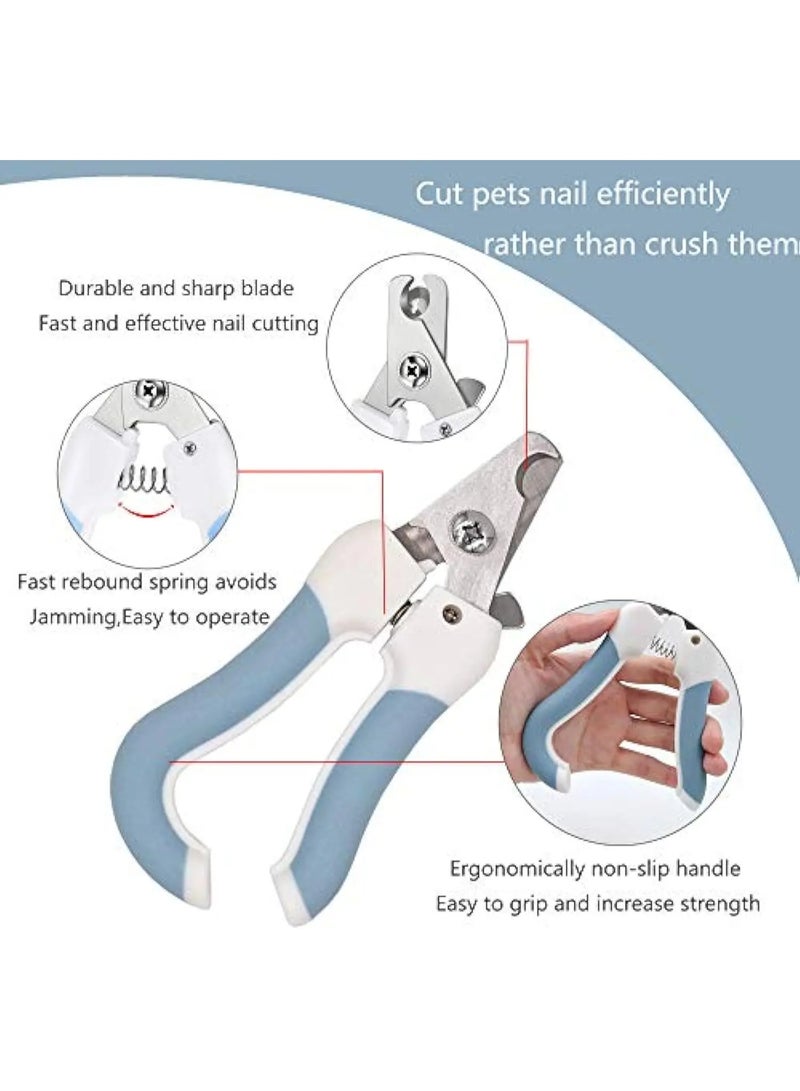 Cut pets nail efficiently
rather than crush them

Durable and sharp blade
Fast and effective nail cutting

Fast rebound spring avoids
Jamming,Easy to operate

Ergonomically non-slip handle
Easy to grip and increase strength