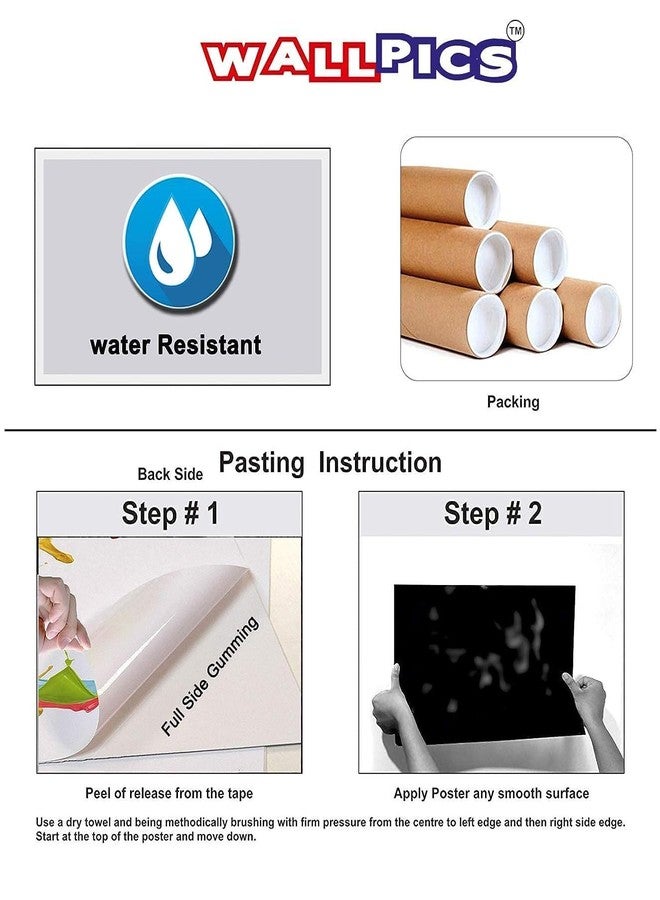 WALLPICS™

water Resistant

Packing

Back Side Pasting Instruction

Step # 1

Full Side Gumming

Peel of release from the tape

Step # 2

Apply Poster any smooth surface

Use a dry towel and being methodically brushing with firm pressure from the centre to left edge and then right side edge. Start at the top of the poster and move down.