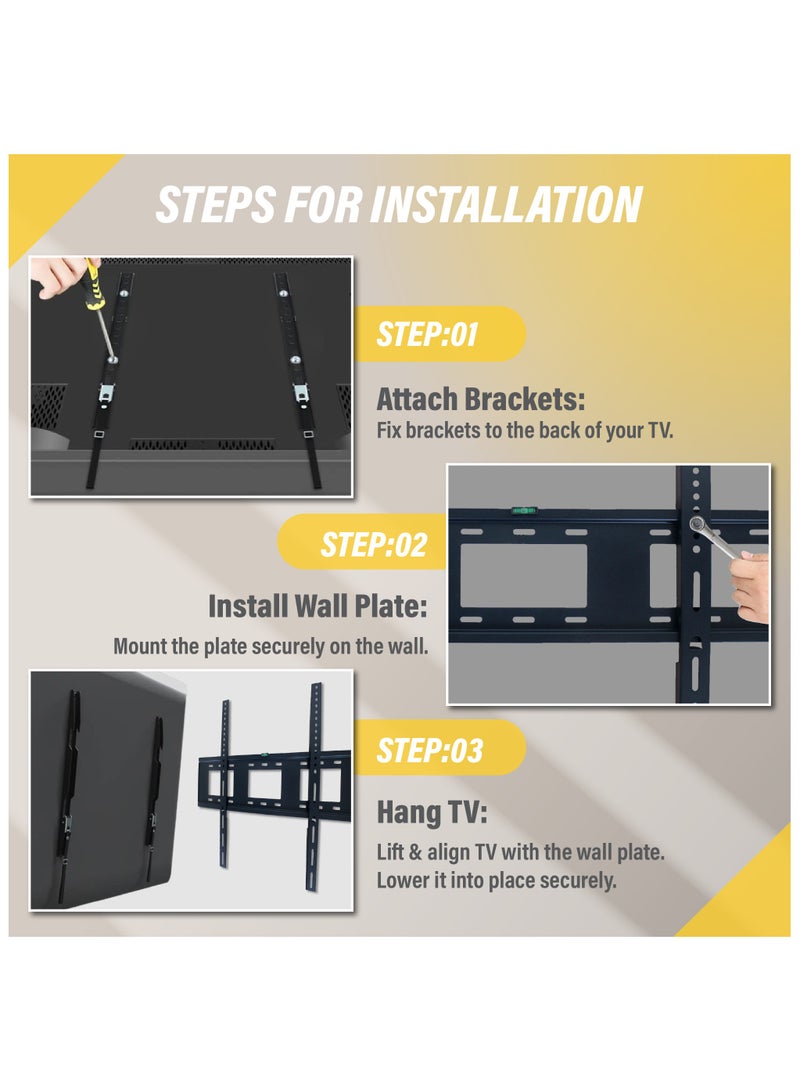 STEPS FOR INSTALLATION

STEP:01

Attach Brackets:
Fix brackets to the back of your TV.

STEP:02

Install Wall Plate:
Mount the plate securely on the wall.

STEP:03

Hang TV:
Lift & align TV with the wall plate. Lower it into place securely.