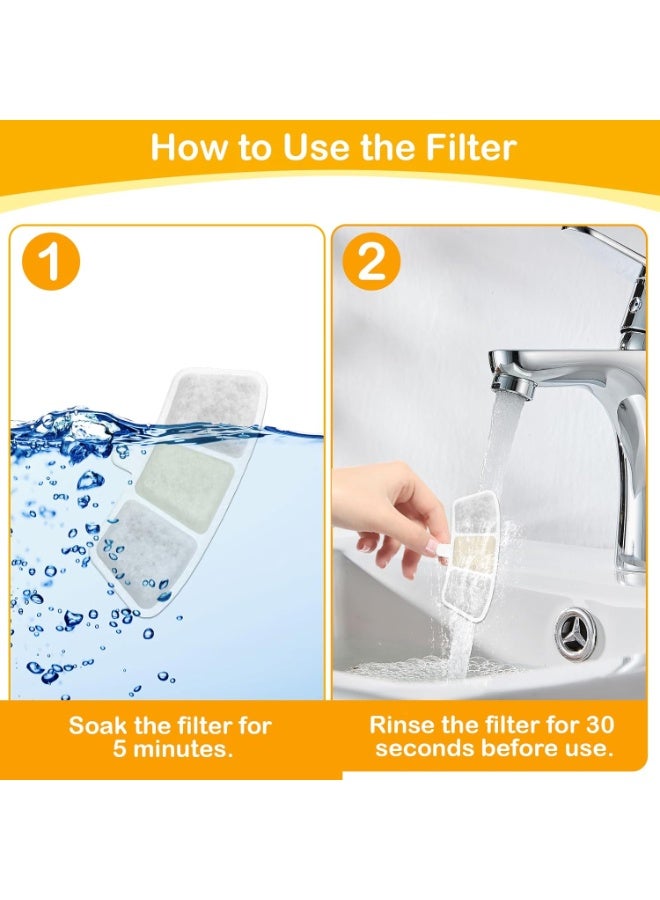 How to Use the Filter

1

Soak the filter for 5 minutes.

2

Rinse the filter for 30 seconds before use.