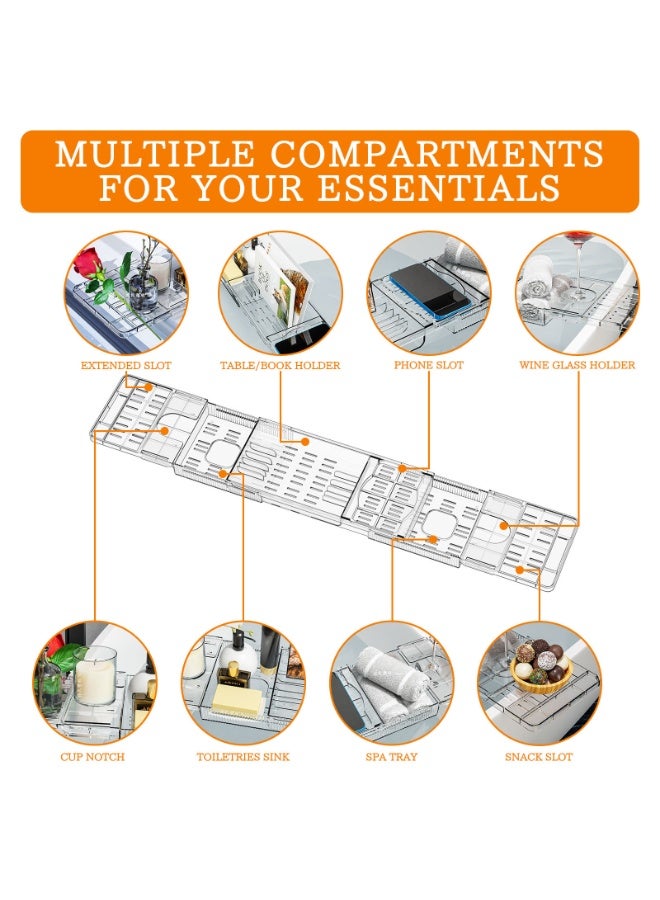 MULTIPLE COMPARTMENTS FOR YOUR ESSENTIALS

EXTENDED SLOT

TABLE/BOOK HOLDER

PHONE SLOT

WINE GLASS HOLDER

CUP NOTCH

TOILETRIES SINK

SPA TRAY

SNACK SLOT