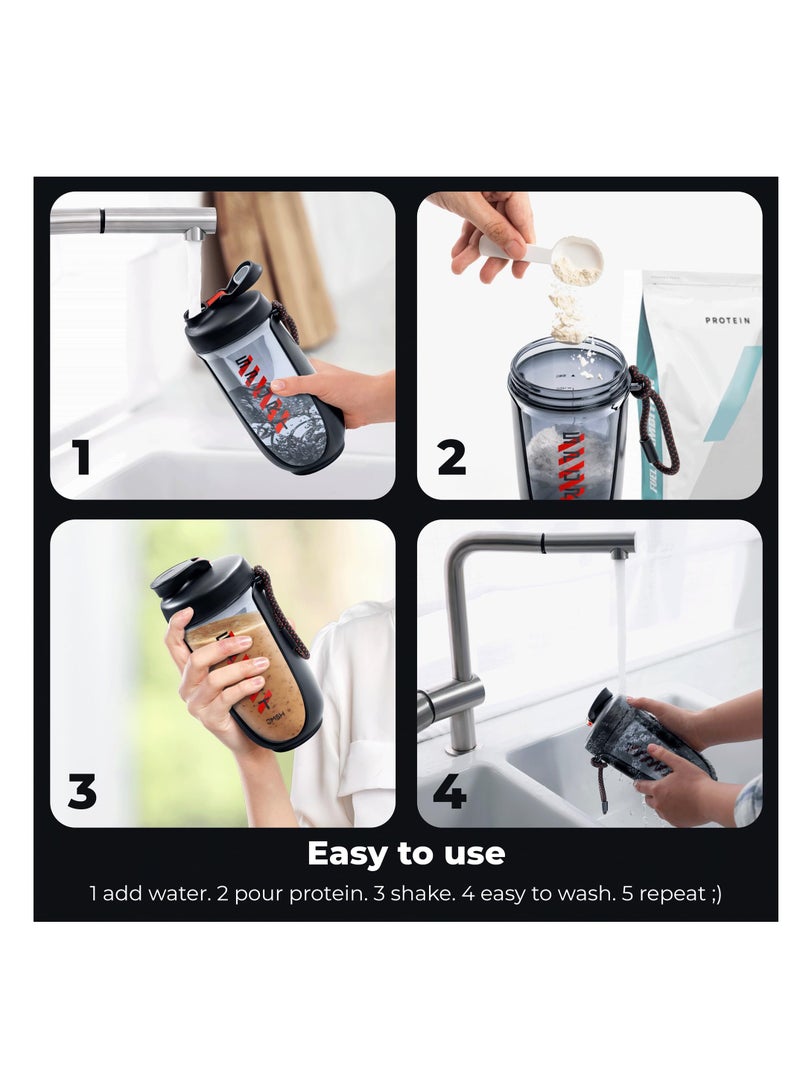 1

PROTEIN

2

3

4

Easy to use

1 add water. 2 pour protein. 3 shake. 4 easy to wash. 5 repeat ;)