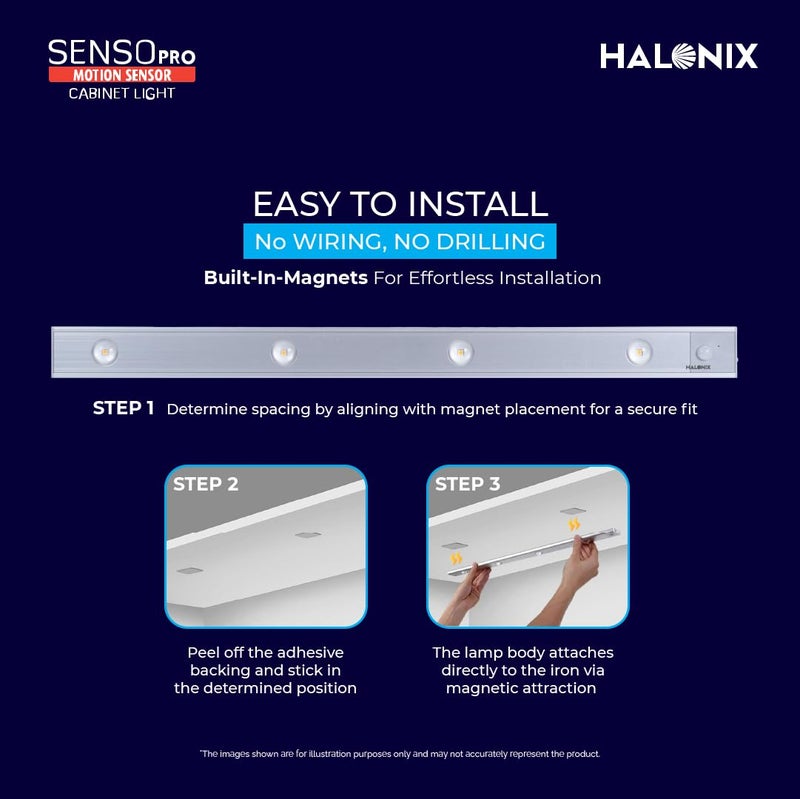 SENSOPRO
MOTION SENSOR
CABINET LIGHT

HALONIX

EASY TO INSTALL
No WIRING, NO DRILLING
Built-In-Magnets For Effortless Installation

HALONIX

STEP 1 Determine spacing by aligning with magnet placement for a secure fit

STEP 2

Peel off the adhesive backing and stick in the determined position

STEP 3

The lamp body attaches directly to the iron via magnetic attraction

*The images shown are for illustration purposes only and may not accurately represent the product.