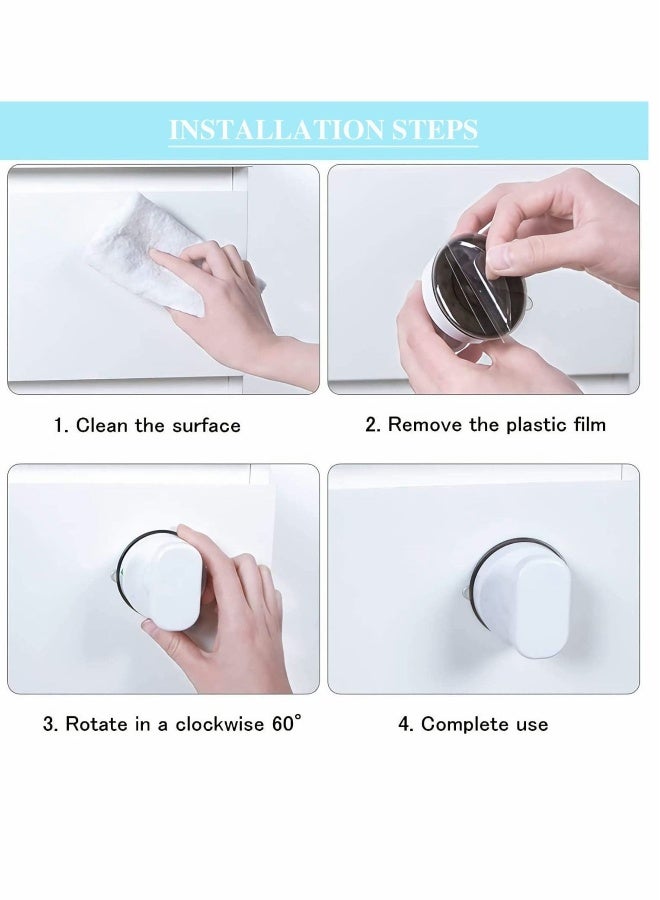 INSTALLATION STEPS

1. Clean the surface

2. Remove the plastic film

3. Rotate in a clockwise 60°

4. Complete use