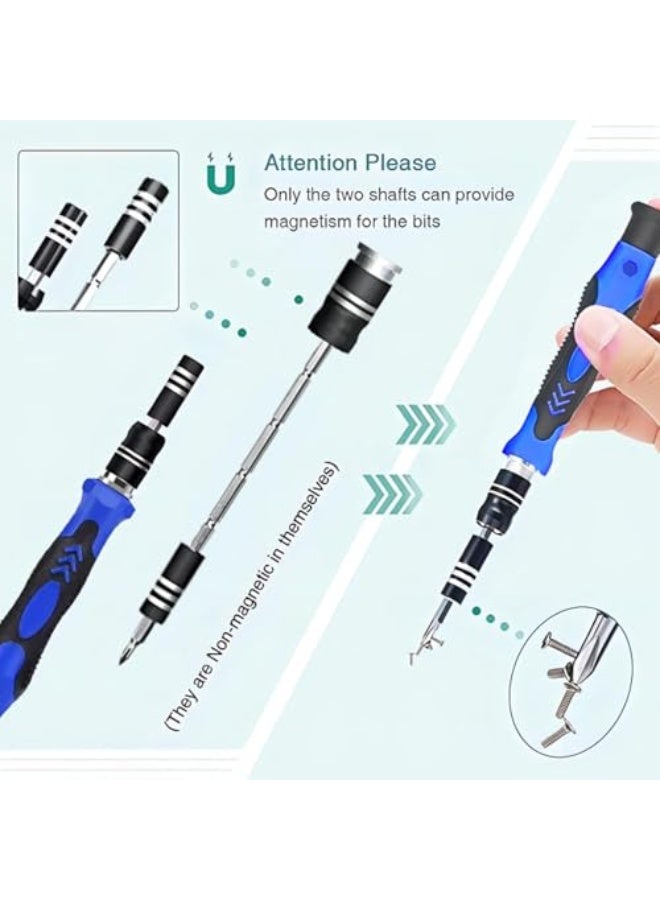 Attention Please
Only the two shafts can provide magnetism for the bits

(They are Non-magnetic in themselves)