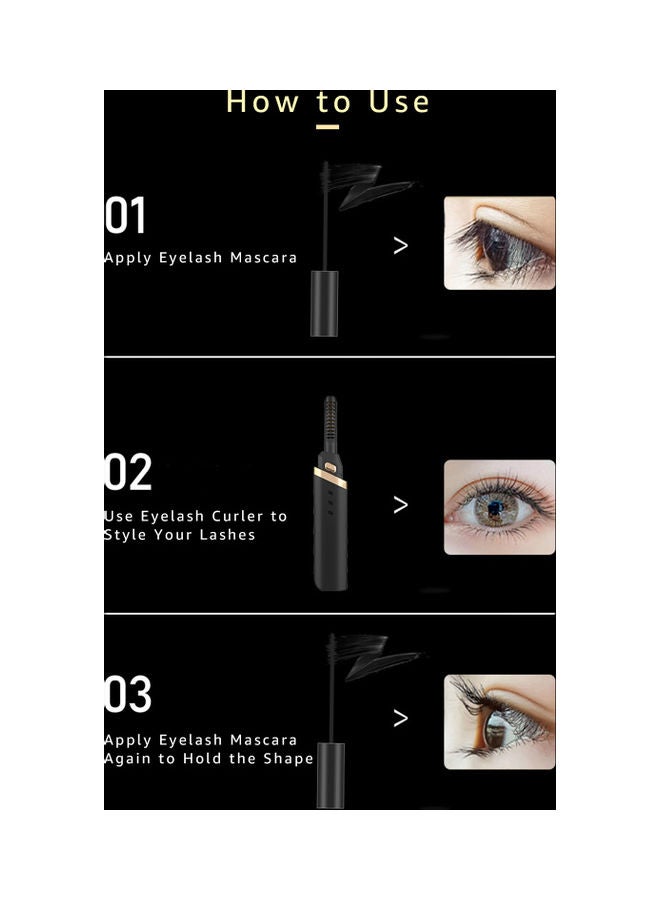 How to Use

01
Apply Eyelash Mascara
>

02
Use Eyelash Curler to Style Your Lashes
>

03
Apply Eyelash Mascara Again to Hold the Shape
>