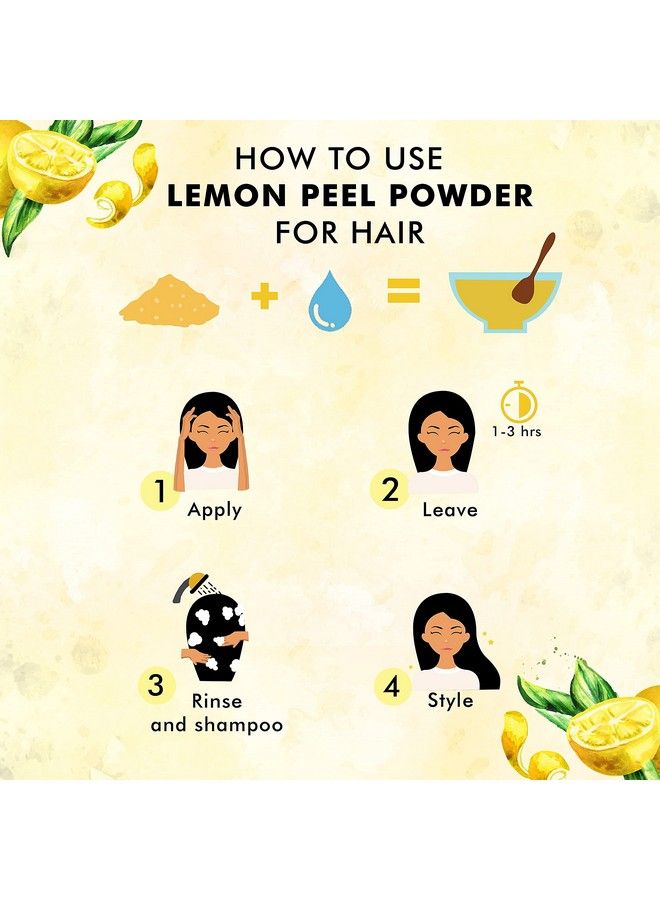 HOW TO USE
LEMON PEEL POWDER
FOR HAIR

+ =

1 Apply

2 Leave

1-3 hrs

3 Rinse and shampoo

4 Style