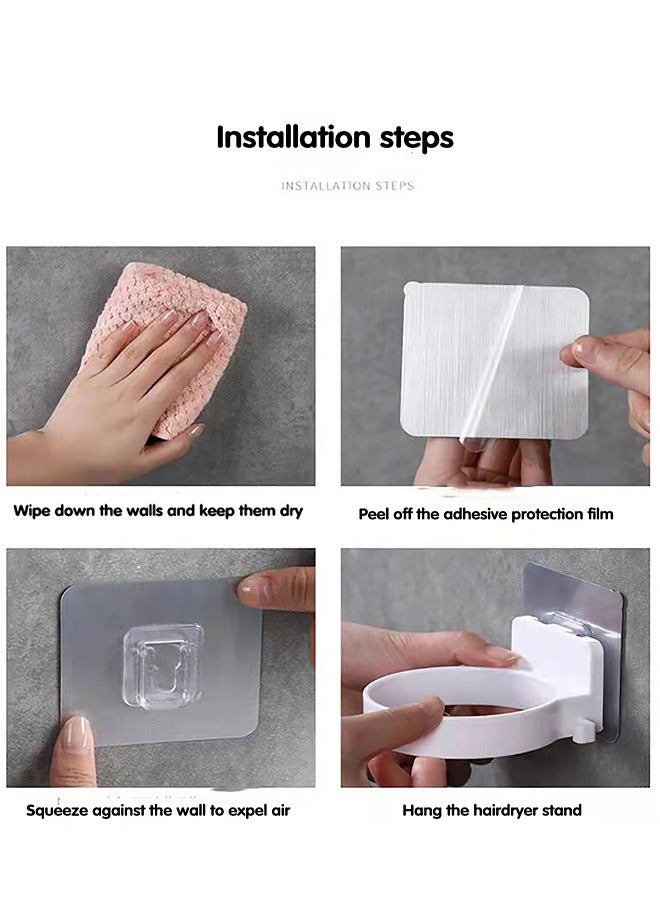 Installation steps

INSTALLATION STEPS

Wipe down the walls and keep them dry

Peel off the adhesive protection film

Squeeze against the wall to expel air

Hang the hairdryer stand