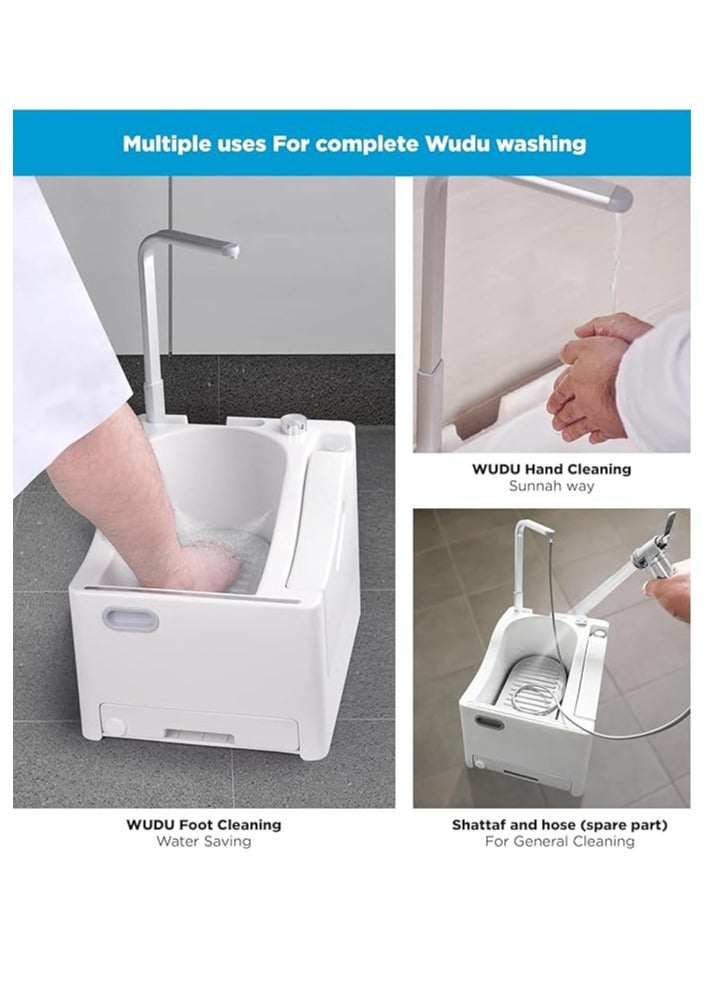 Multiple uses For complete Wudu washing

WUDU Hand Cleaning
Sunnah way

WUDU Foot Cleaning
Water Saving

Shattaf and hose (spare part)
For General Cleaning