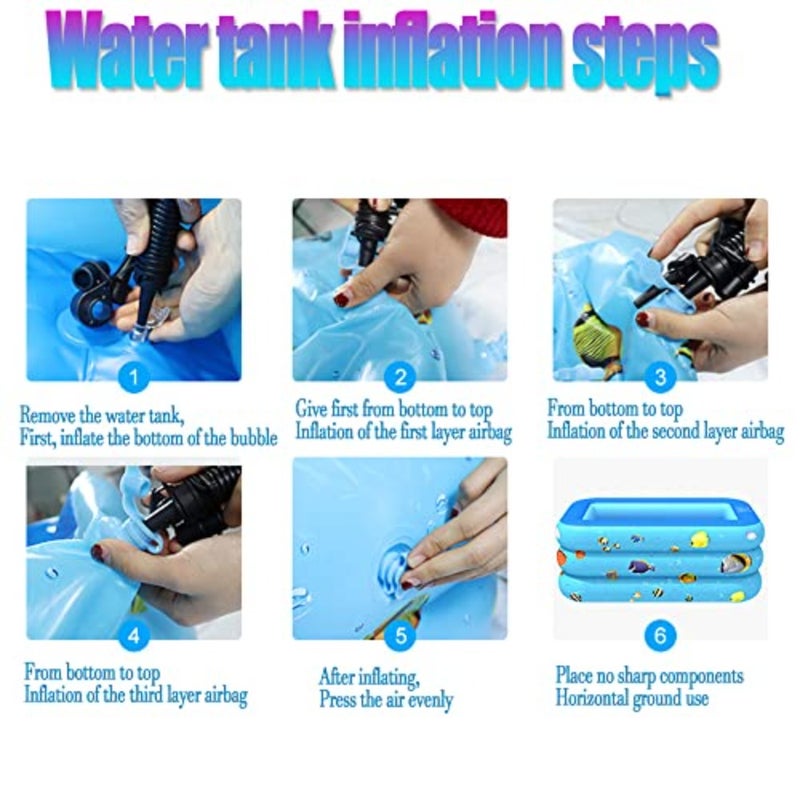 Water tank inflation steps

1
Remove the water tank,
First, inflate the bottom of the bubble

2
Give first from bottom to top
Inflation of the first layer airbag

3
From bottom to top
Inflation of the second layer airbag

4
From bottom to top
Inflation of the third layer airbag

5
After inflating,
Press the air evenly

6
Place no sharp components
Horizontal ground use