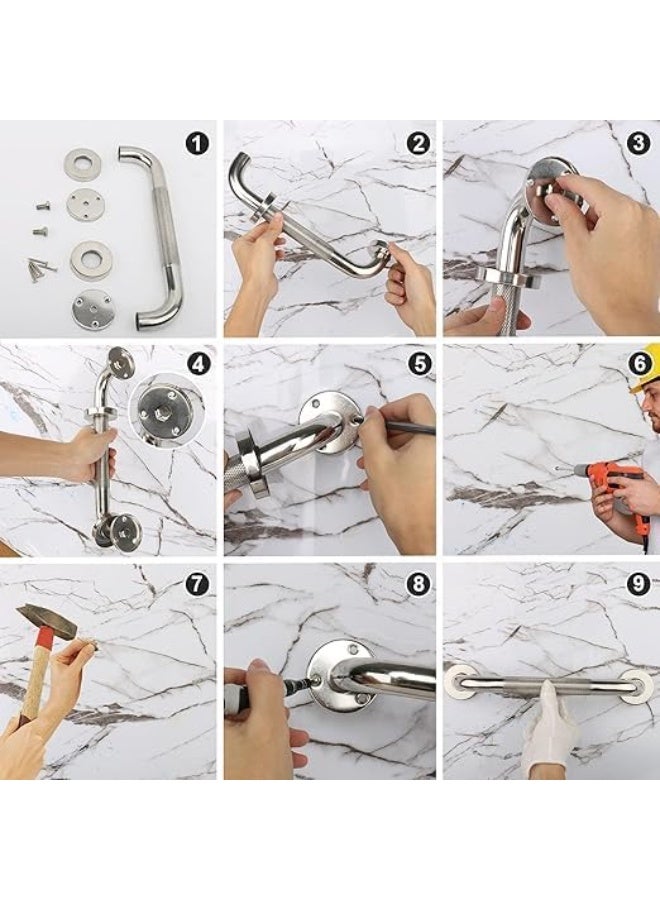 1
2
3
4
5
6
7
8
9