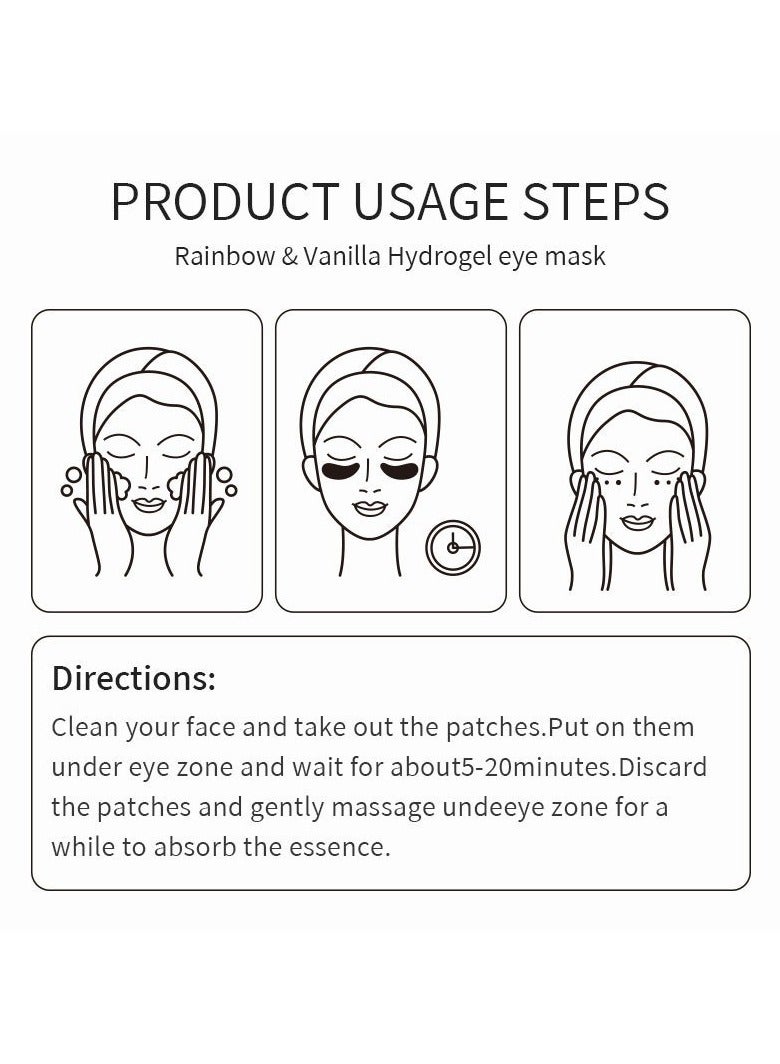 PRODUCT USAGE STEPS
Rainbow & Vanilla Hydrogel eye mask

Directions:
Clean your face and take out the patches.Put on them under eye zone and wait for about5-20minutes.Discard the patches and gently massage undeeye zone for a while to absorb the essence.