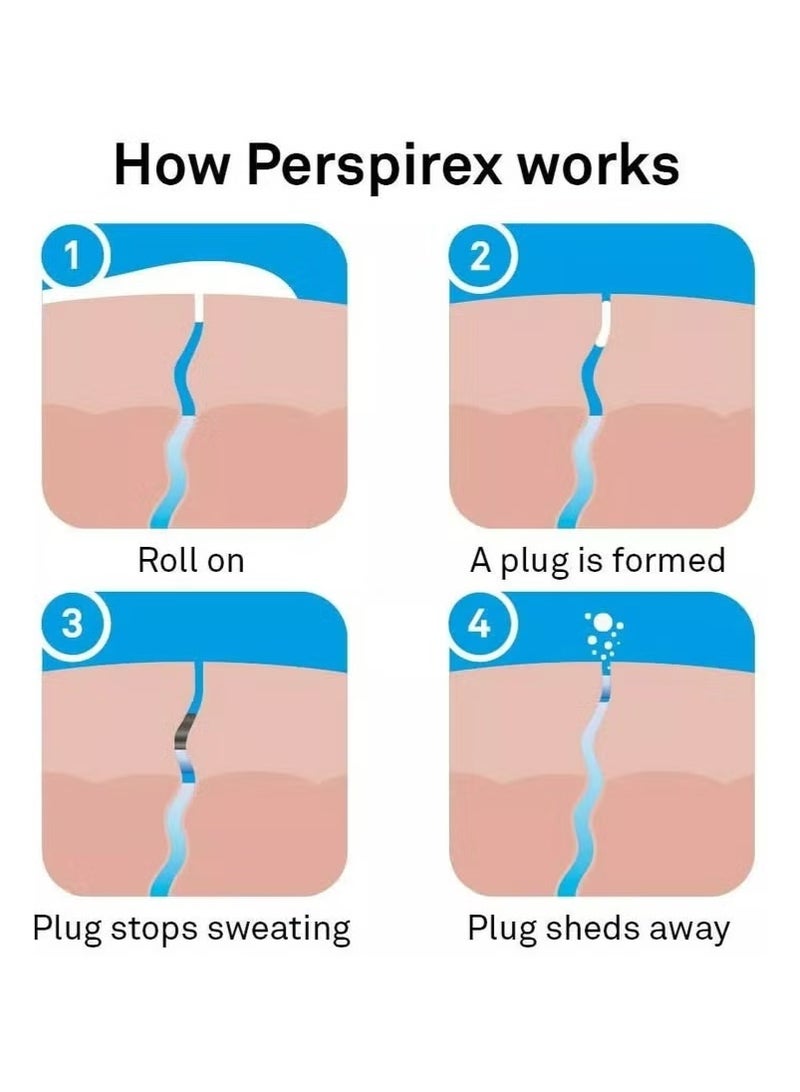 How Perspirex works

1

Roll on

2

A plug is formed

3

Plug stops sweating

4

Plug sheds away