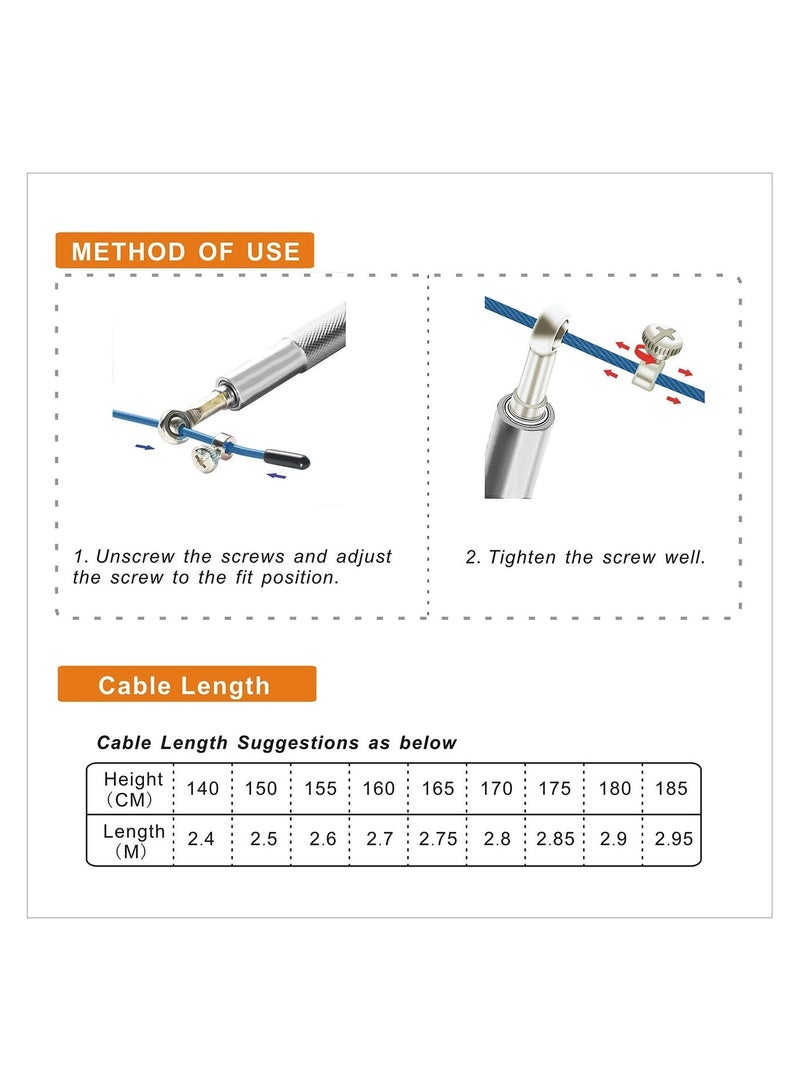 METHOD OF USE

1. Unscrew the screws and adjust the screw to the fit position.

2. Tighten the screw well.

Cable Length

Cable Length Suggestions as below

| Height （CM） | 140 | 150 | 155 | 160 | 165 | 170 | 175 | 180 | 185 |
|---|---|---|---|---|---|---|---|---|---|
| Length （M） | 2.4 | 2.5 | 2.6 | 2.7 | 2.75 | 2.8 | 2.85 | 2.9 | 2.95 |