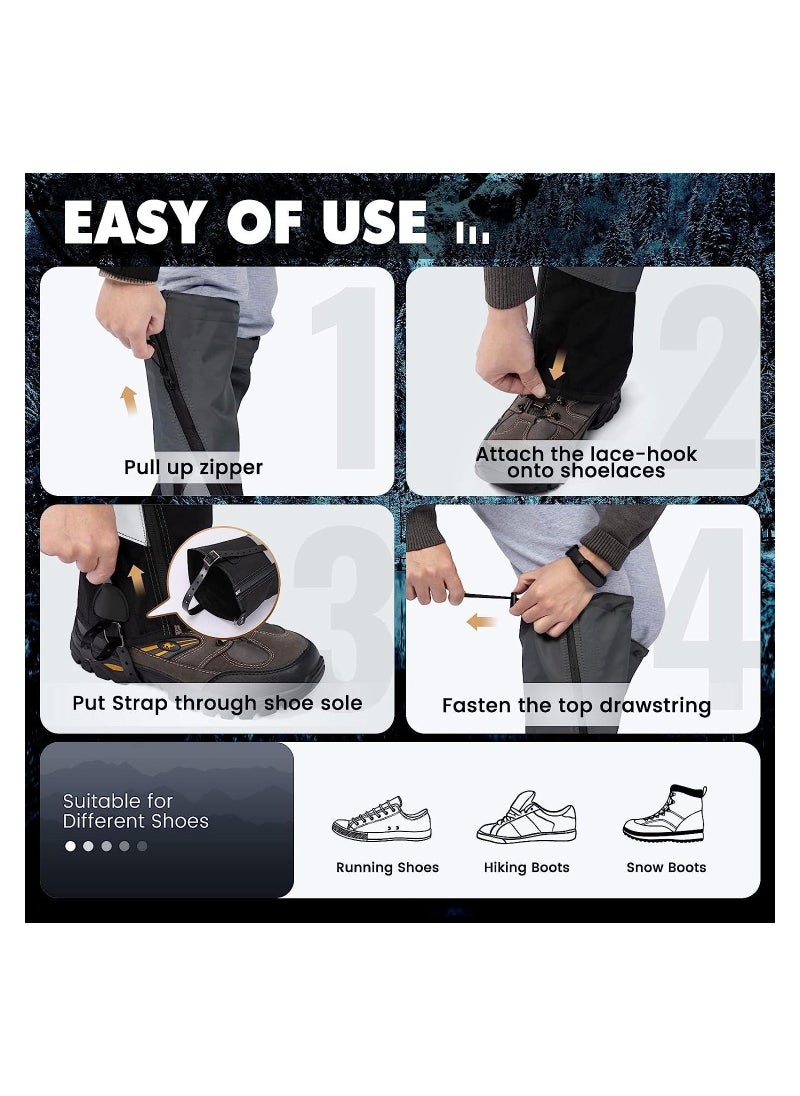 EASY OF USE

1

Pull up zipper

2

Attach the lace-hook onto shoelaces

3

Put Strap through shoe sole

4

Fasten the top drawstring

Suitable for Different Shoes

Running Shoes

Hiking Boots

Snow Boots