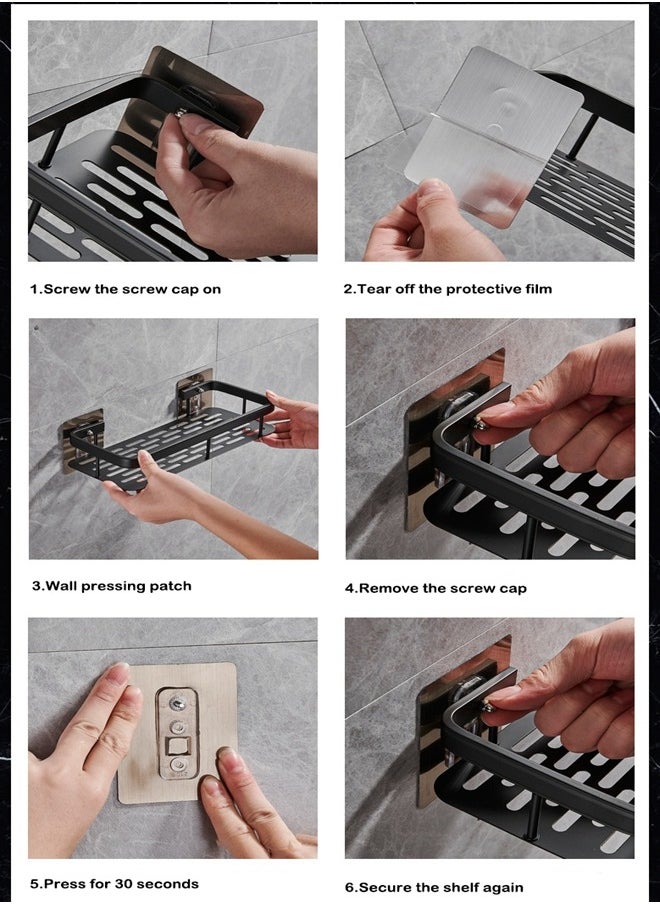 1.Screw the screw cap on

2.Tear off the protective film

3.Wall pressing patch

4.Remove the screw cap

5.Press for 30 seconds

6.Secure the shelf again