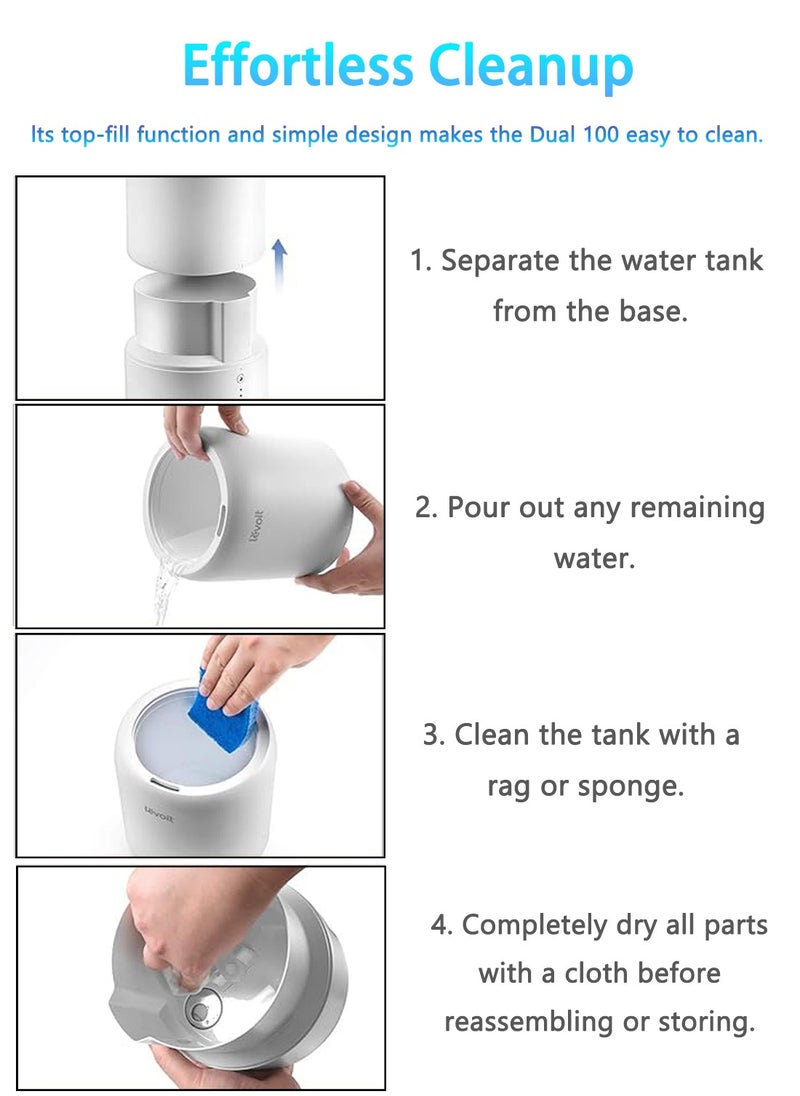 Effortless Cleanup

Its top-fill function and simple design makes the Dual 100 easy to clean.

1. Separate the water tank from the base.

levoit

2. Pour out any remaining water.

levoit

3. Clean the tank with a rag or sponge.

4. Completely dry all parts with a cloth before reassembling or storing.