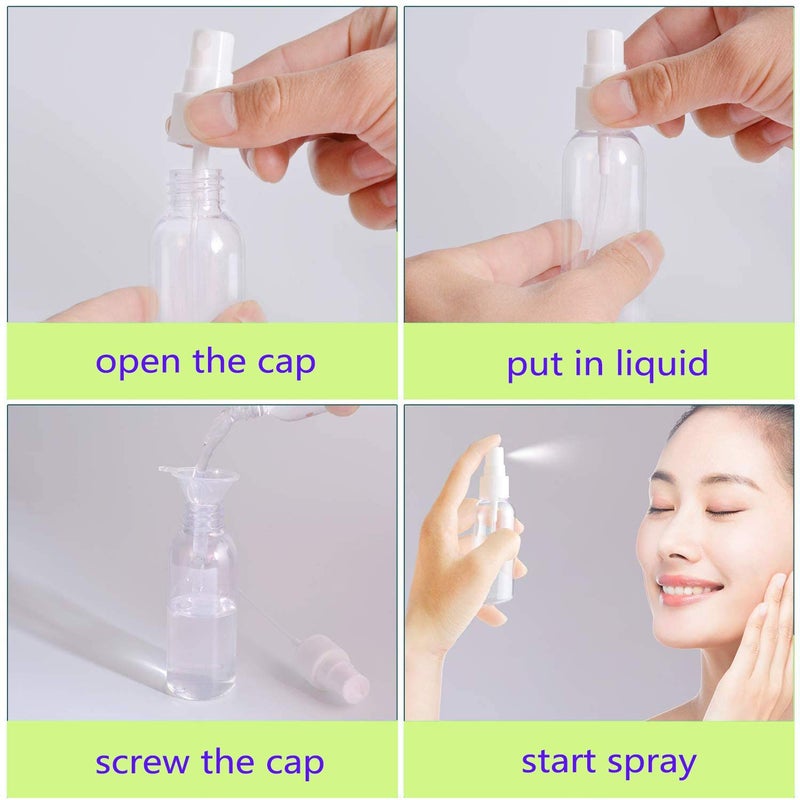 open the cap

put in liquid

screw the cap

start spray