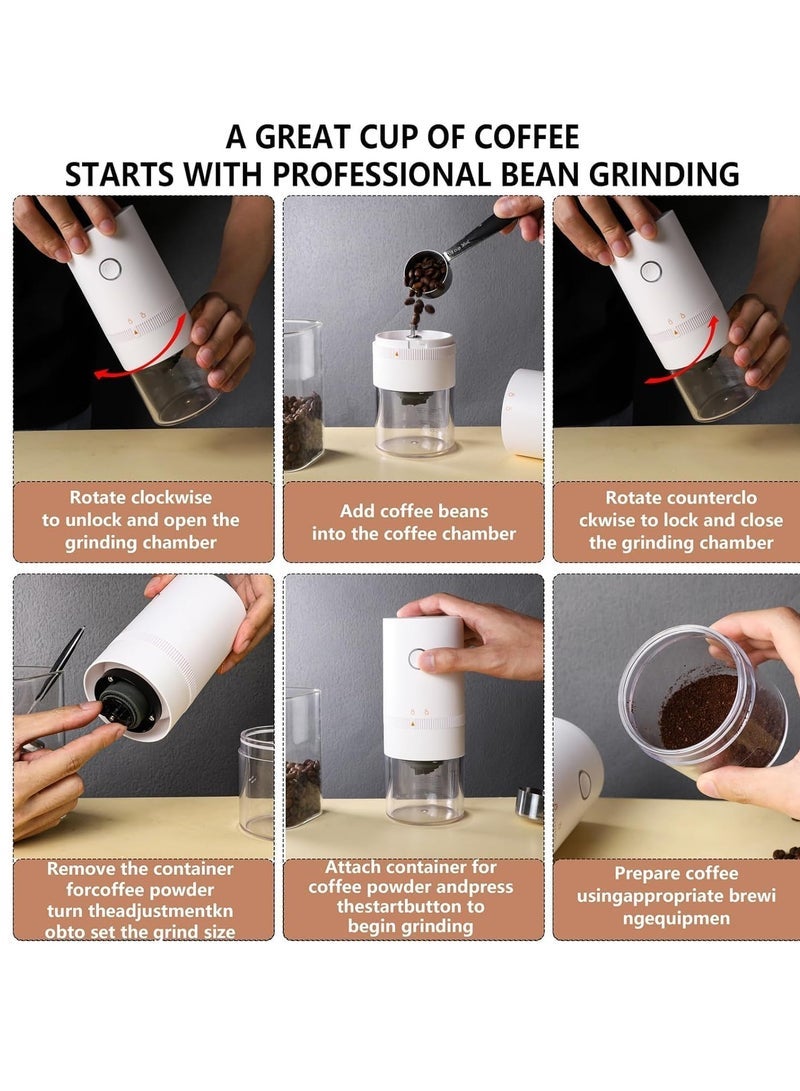 A GREAT CUP OF COFFEE
STARTS WITH PROFESSIONAL BEAN GRINDING

Rotate clockwise to unlock and open the grinding chamber

Add coffee beans into the coffee chamber

Rotate counterclo ckwise to lock and close the grinding chamber

Remove the container forcoffee powder turn theadjustmentkn obto set the grind size

Attach container for coffee powder andpress thestartbutton to begin grinding

Prepare coffee usingappropriate brewi ngequipmen